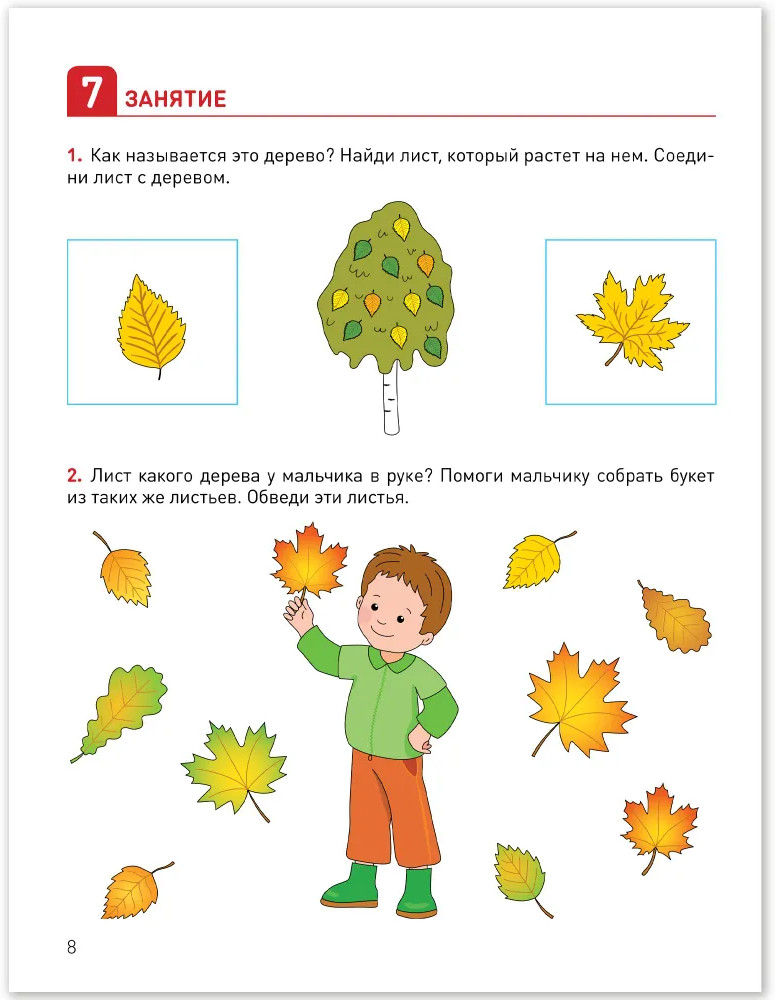 7 ЗАНЯТИЕ

1. Как называется это дерево? Найди лист, который растет на нем. Соедини лист с деревом.

2. Лист какого дерева у мальчика в руке? Помоги мальчику собрать букет из таких же листьев. Обведи эти листья.

8