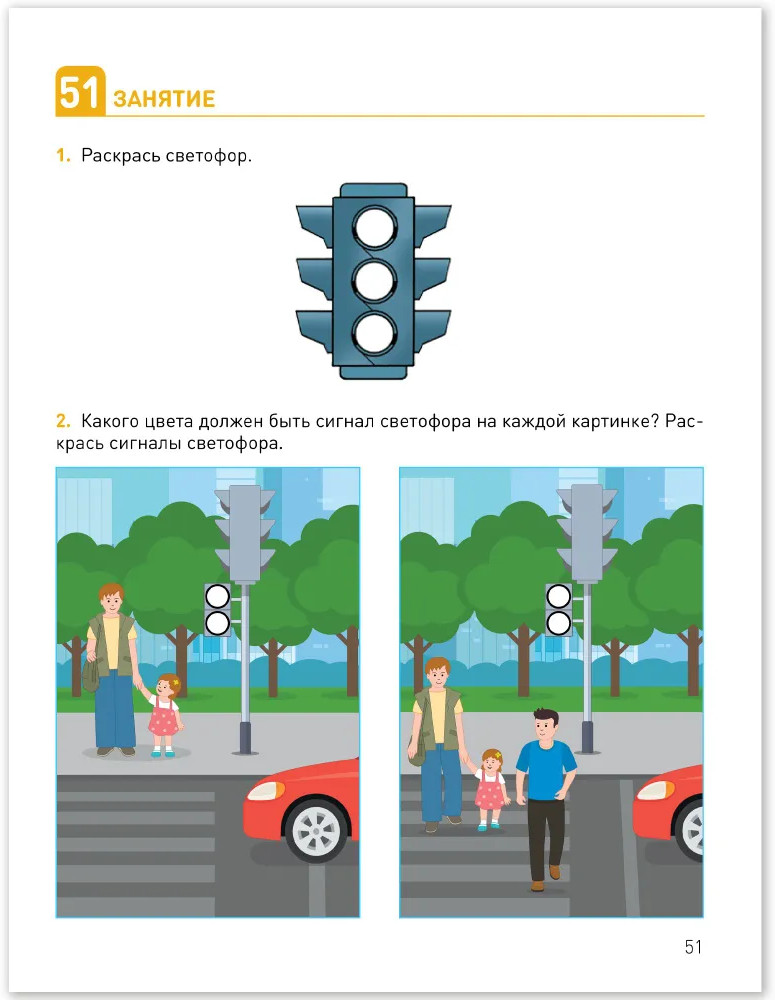 51 ЗАНЯТИЕ

1. Раскрась светофор.

2. Какого цвета должен быть сигнал светофора на каждой картинке? Раскрась сигналы светофора.

51