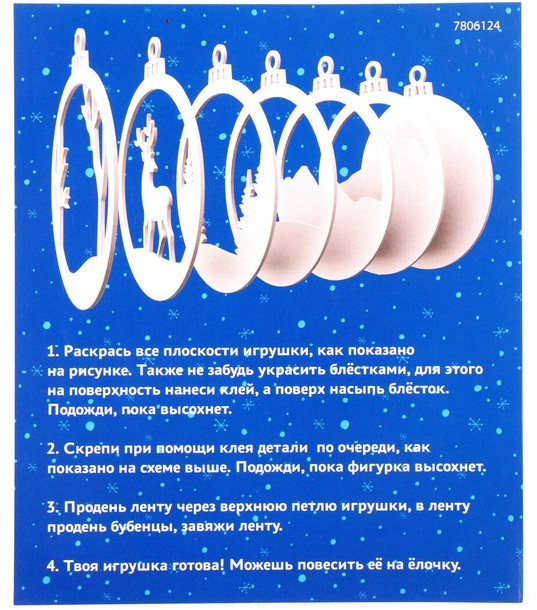 7806124

1. Раскрась все плоскости игрушки, как показано на рисунке. Также не забудь украсить блёстками, для этого на поверхность нанеси клей, а поверх насыпь блёсток. Подожди, пока высохнет.

2. Скрепи при помощи клея детали по очереди, как показано на схеме выше. Подожди, пока фигурка высохнет.

3. Продень ленту через верхнюю петлю игрушки, в ленту продень бубенцы, завяжи ленту.

4. Твоя игрушка готова! Можешь повесить её на ёлочку.