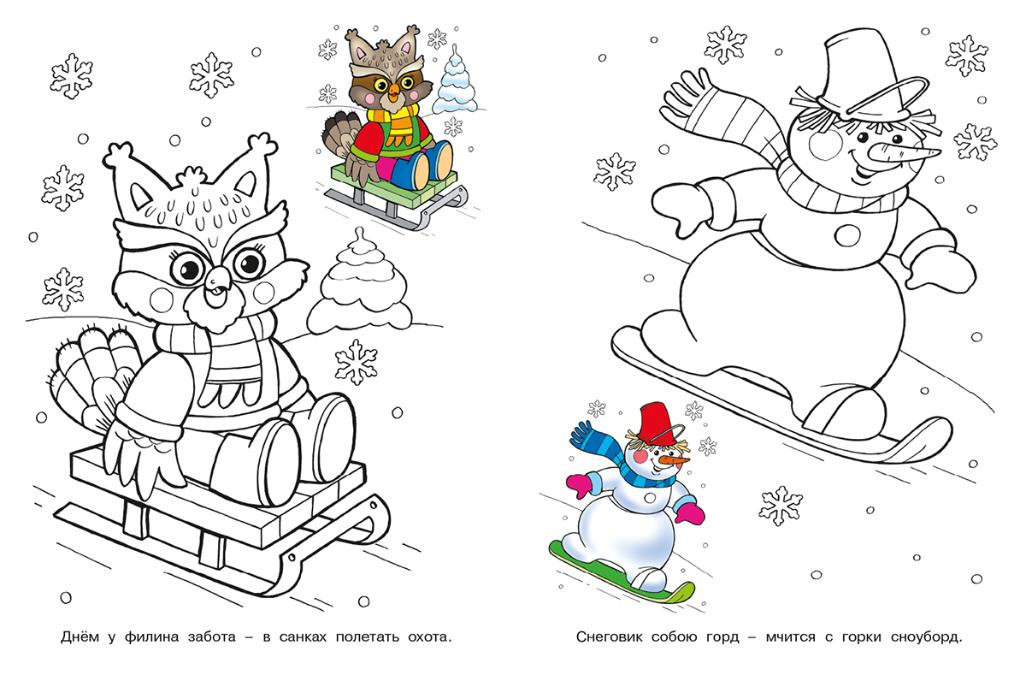 Днём у филина забота – в санках полетать охота.

Снеговик собою горд – мчится с горки сноуборд.