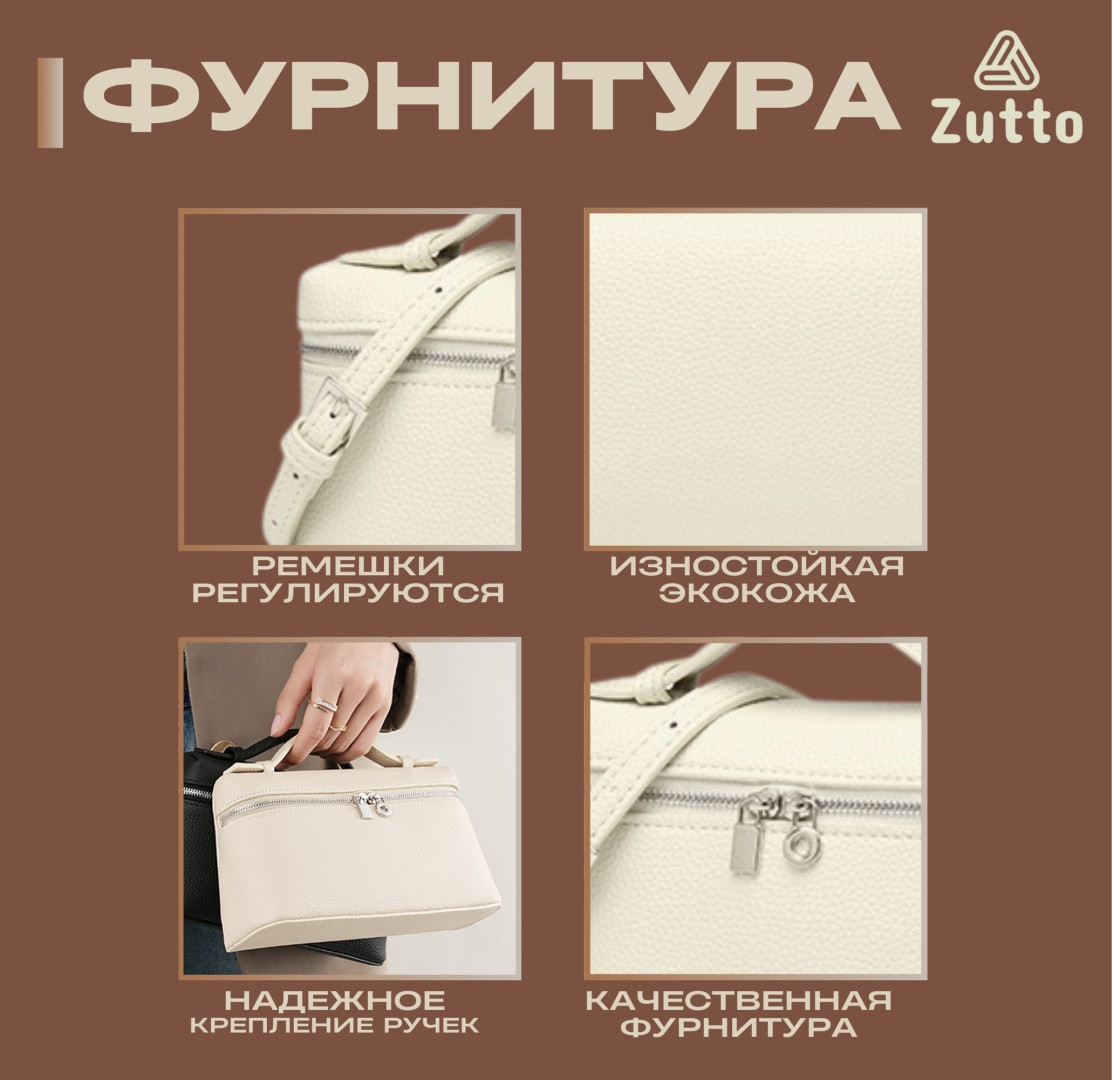 ФУРНИТУРА

Zutto

РЕМЕШКИ РЕГУЛИРУЮТСЯ

ИЗНОСТОЙКАЯ ЭКОКОЖА

НАДЕЖНОЕ КРЕПЛЕНИЕ РУЧЕК

КАЧЕСТВЕННАЯ ФУРНИТУРА