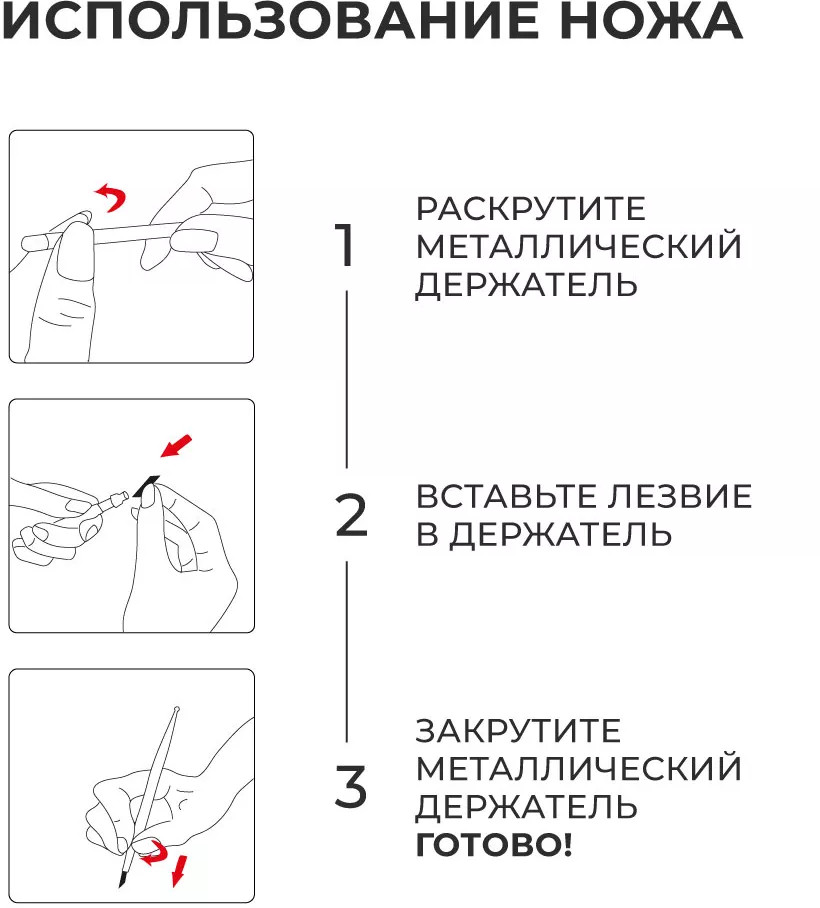 ИСПОЛЬЗОВАНИЕ НОЖА

1
РАСКРУТИТЕ МЕТАЛЛИЧЕСКИЙ ДЕРЖАТЕЛЬ

2
ВСТАВЬТЕ ЛЕЗВИЕ В ДЕРЖАТЕЛЬ

3
ЗАКРУТИТЕ МЕТАЛЛИЧЕСКИЙ ДЕРЖАТЕЛЬ
ГОТОВО!