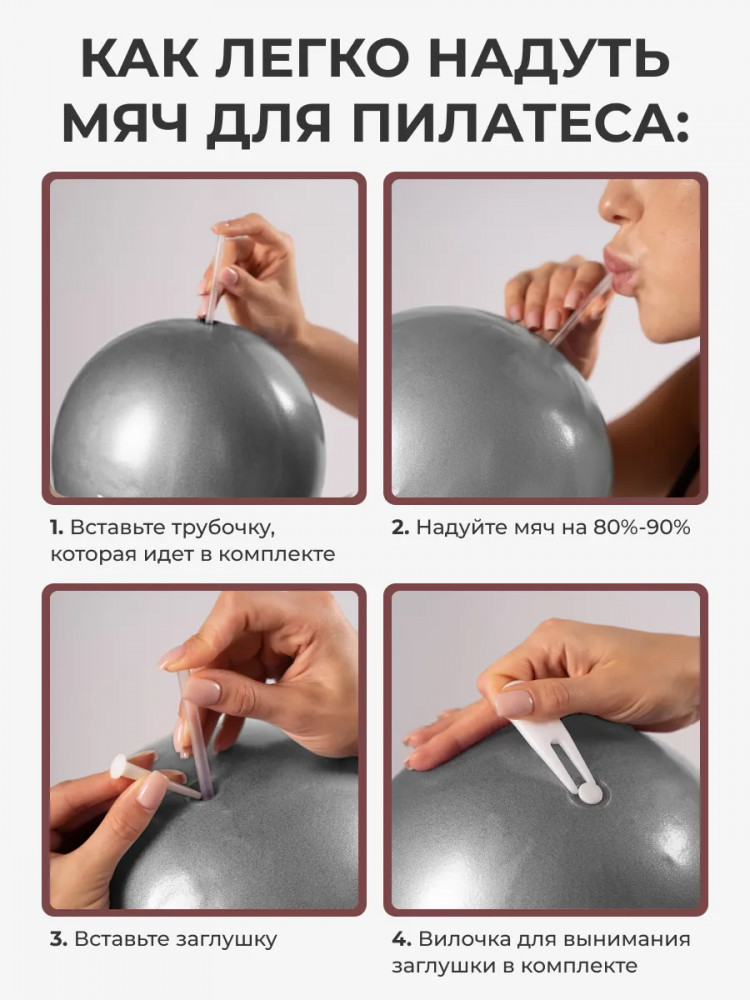 КАК ЛЕГКО НАДУТЬ МЯЧ ДЛЯ ПИЛАТЕСА:

1. Вставьте трубочку, которая идет в комплекте

2. Надуйте мяч на 80%-90%

3. Вставьте заглушку

4. Вилочка для вынимания заглушки в комплекте