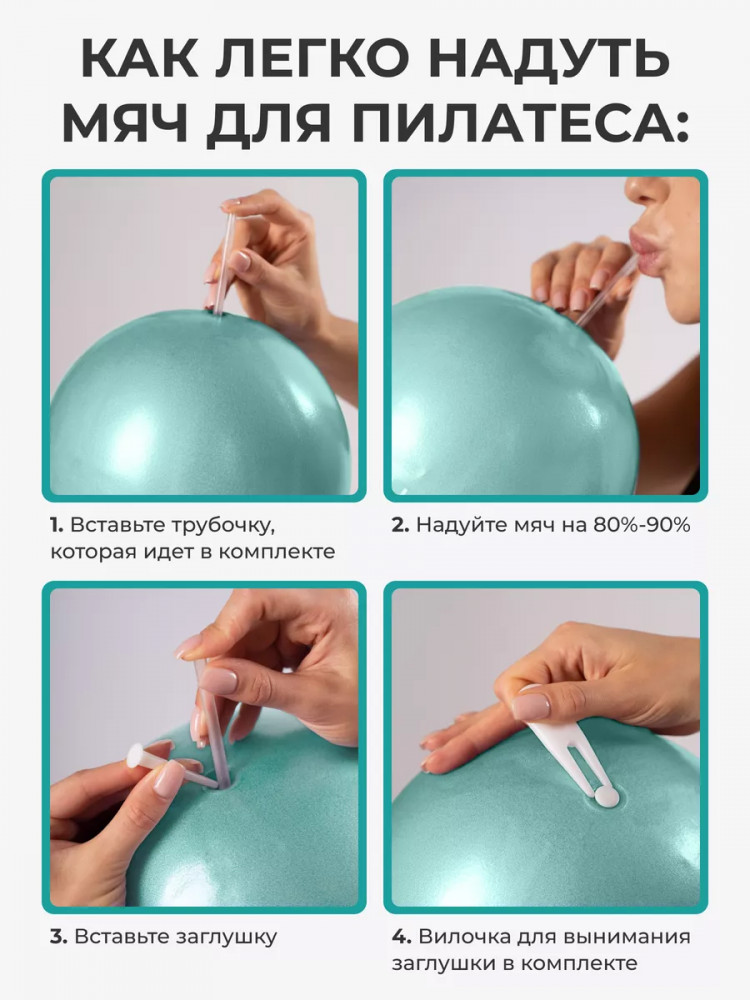 КАК ЛЕГКО НАДУТЬ МЯЧ ДЛЯ ПИЛАТЕСА:

1. Вставьте трубочку, которая идет в комплекте

2. Надуйте мяч на 80%-90%

3. Вставьте заглушку

4. Вилочка для вынимания заглушки в комплекте