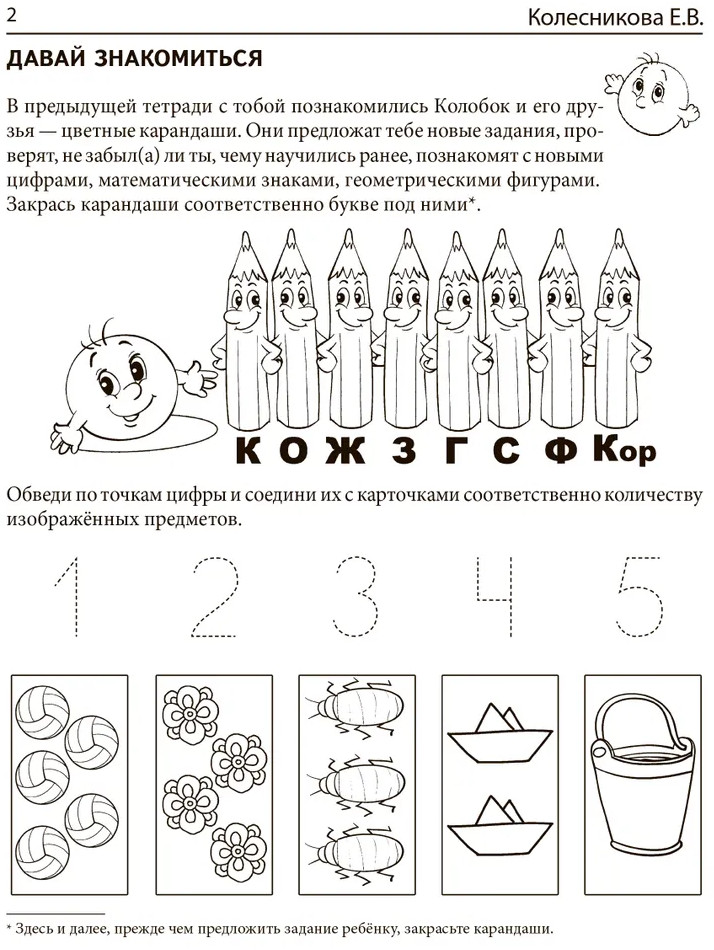 2 Колесникова Е.В.

ДАВАЙ ЗНАКОМИТЬСЯ

В предыдущей тетради с тобой познакомились Колобок и его друзья — цветные карандаши. Они предложат тебе новые задания, проверят, не забыл(а) ли ты, чему научились ранее, познакомят с новыми цифрами, математическими знаками, геометрическими фигурами. Закрась карандаши соответственно букве под ними*.

К О Ж З Г С Ф Кор

Обведи по точкам цифры и соедини их с карточками соответственно количеству изображённых предметов.

1 2 3 4 5

* Здесь и далее, прежде чем предложить задание ребёнку, закрасьте карандаши.