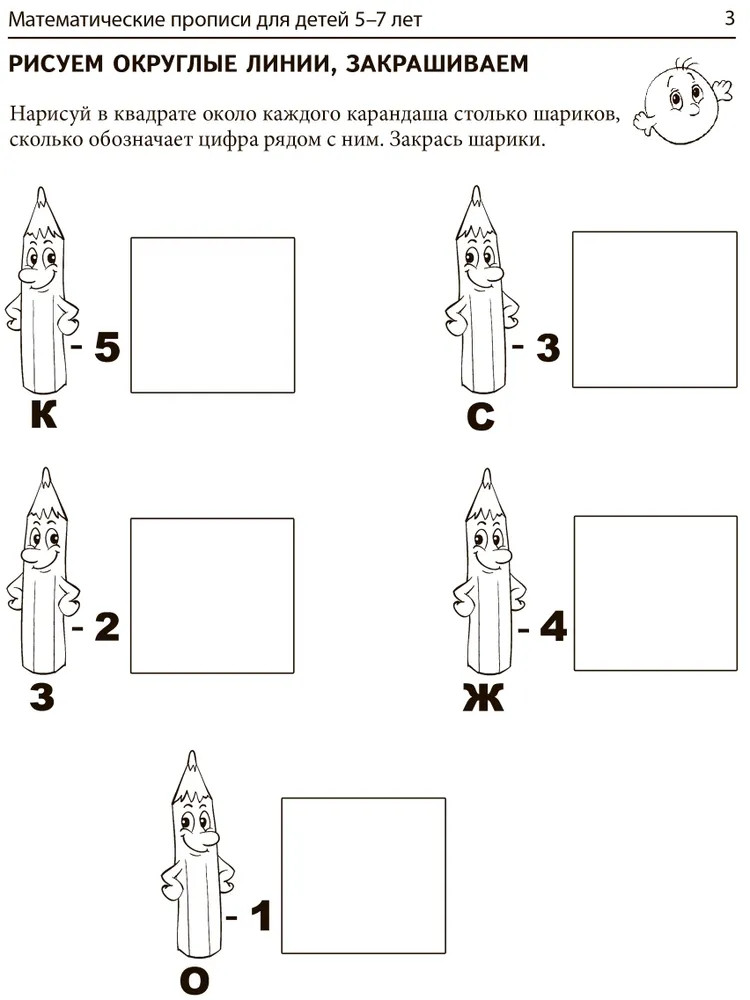 Математические прописи для детей 5–7 лет 3

РИСУЕМ ОКРУГЛЫЕ ЛИНИИ, ЗАКРАШИВАЕМ

Нарисуй в квадрате около каждого карандаша столько шариков, сколько обозначает цифра рядом с ним. Закрась шарики.

- 5
К

- 3
С

- 2
З

- 4
Ж

- 1
О