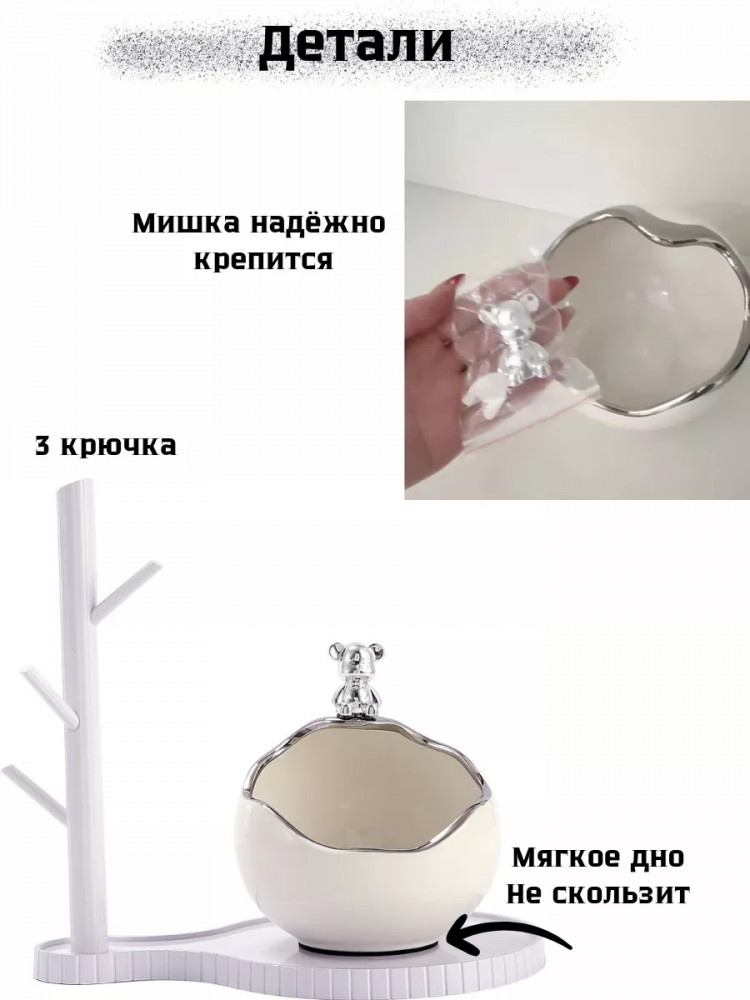 Детали

Мишка надёжно крепится

3 крючка

Мягкое дно
Не скользит