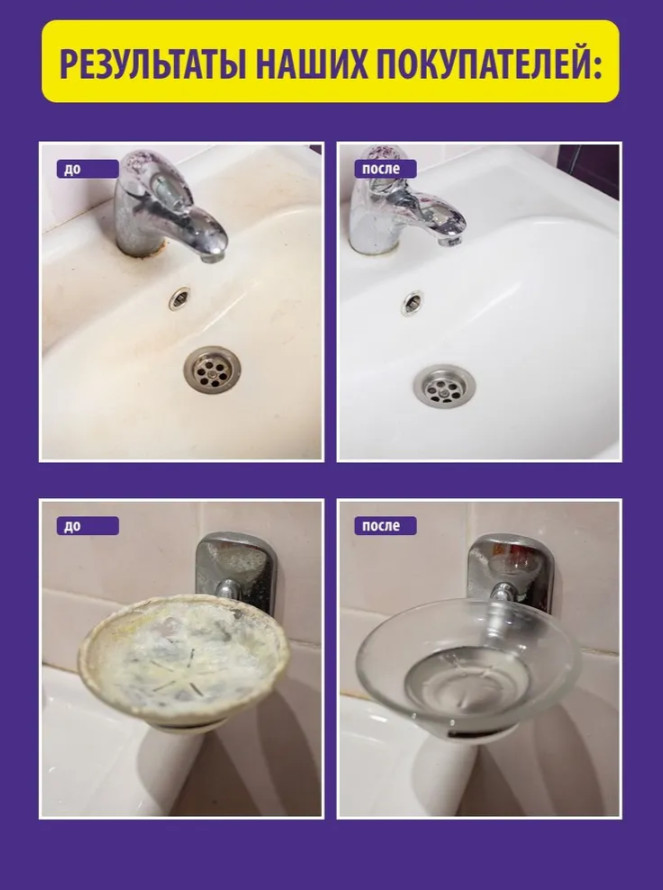 РЕЗУЛЬТАТЫ НАШИХ ПОКУПАТЕЛЕЙ:

до

после

до

после