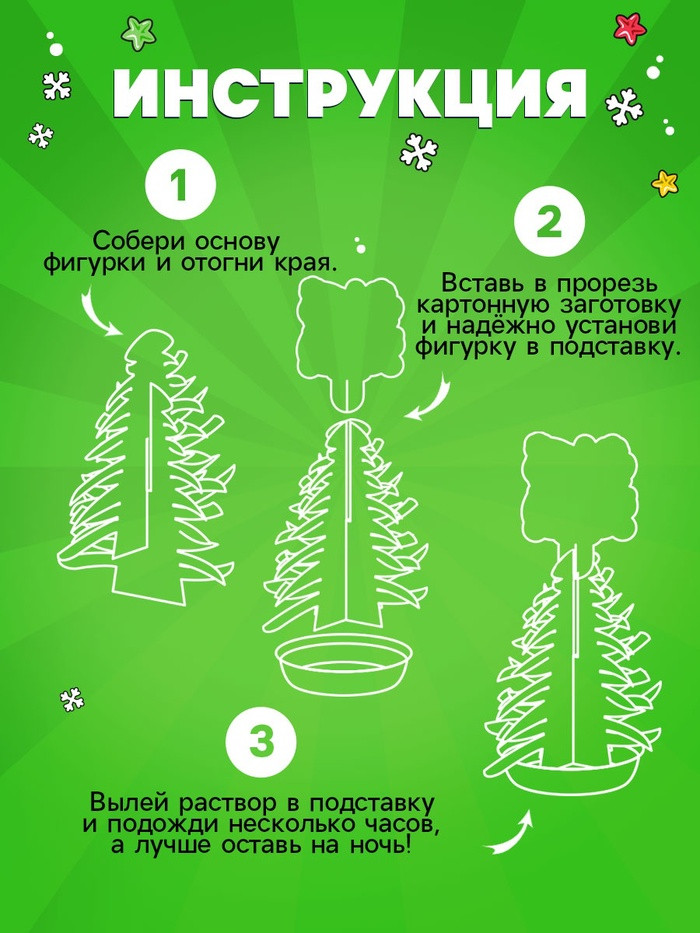 ИНСТРУКЦИЯ

1

Собери основу фигурки и отогни края.

2

Вставь в прорезь картонную заготовку и надёжно установи фигурку в подставку.

3

Вылей раствор в подставку и подожди несколько часов, а лучше оставь на ночь!