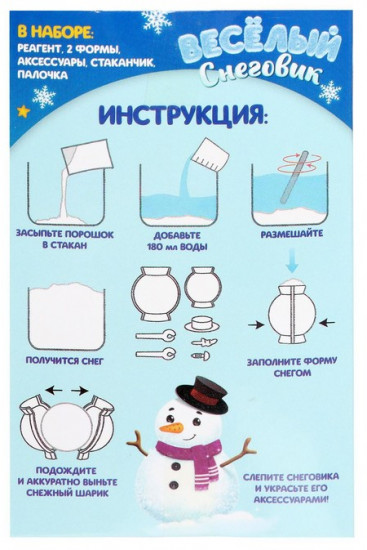 В НАБОРЕ:
РЕАГЕНТ, 2 ФОРМЫ, АКСЕССУАРЫ, СТАКАНЧИК, ПАЛОЧКА

ВЕСЁЛЫЙ Снеговик

ИНСТРУКЦИЯ:

ЗАСЫПЬТЕ ПОРОШОК В СТАКАН

ДОБАВЬТЕ 180 мл ВОДЫ

РАЗМЕШАЙТЕ

ПОЛУЧИТСЯ СНЕГ

ЗАПОЛНИТЕ ФОРМУ СНЕГОМ

ПОДОЖДИТЕ И АККУРАТНО ВЫНЬТЕ СНЕЖНЫЙ ШАРИК

СЛЕПИТЕ СНЕГОВИКА И УКРАСЬТЕ ЕГО АКСЕССУАРАМИ!