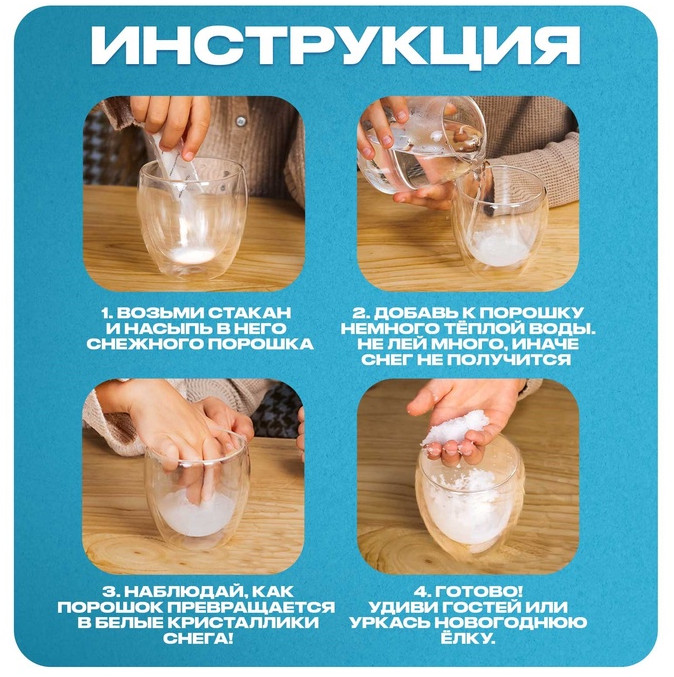 ИНСТРУКЦИЯ

1. ВОЗЬМИ СТАКАН И НАСЫПЬ В НЕГО СНЕЖНОГО ПОРОШКА

2. ДОБАВЬ К ПОРОШКУ НЕМНОГО ТЁПЛОЙ ВОДЫ. НЕ ЛЕЙ МНОГО, ИНАЧЕ СНЕГ НЕ ПОЛУЧИТСЯ

3. НАБЛЮДАЙ, КАК ПОРОШОК ПРЕВРАЩАЕТСЯ В БЕЛЫЕ КРИСТАЛЛИКИ СНЕГА!

4. ГОТОВО! УДИВИ ГОСТЕЙ ИЛИ УРКАСЬ НОВОГОДНЮЮ ЁЛКУ.