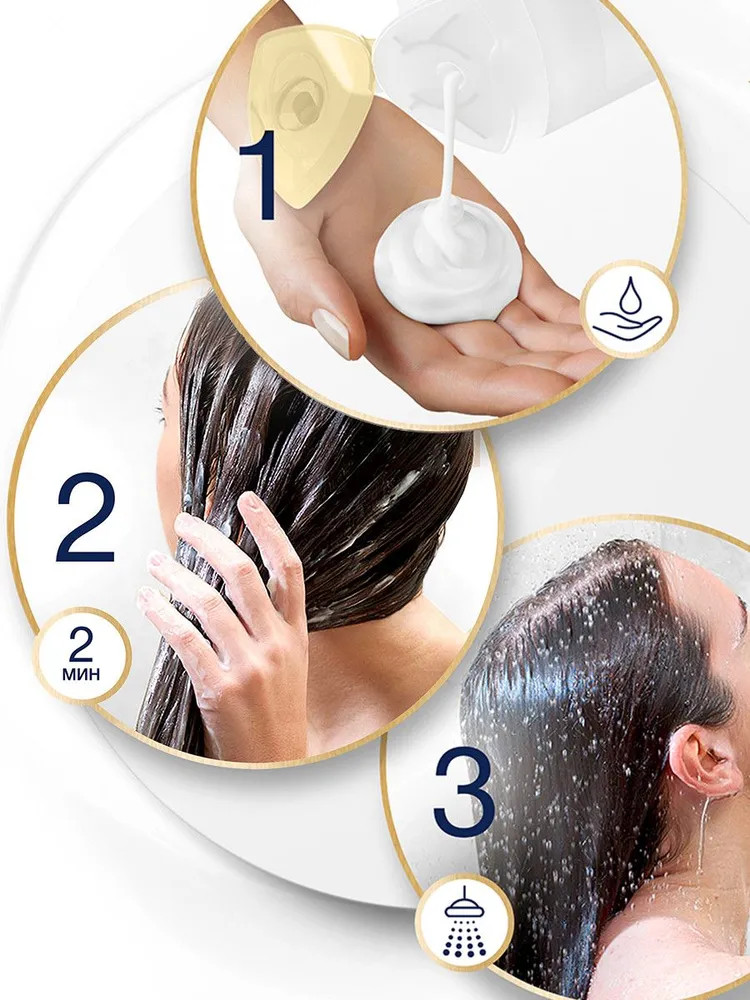 1

2

2
мин

3