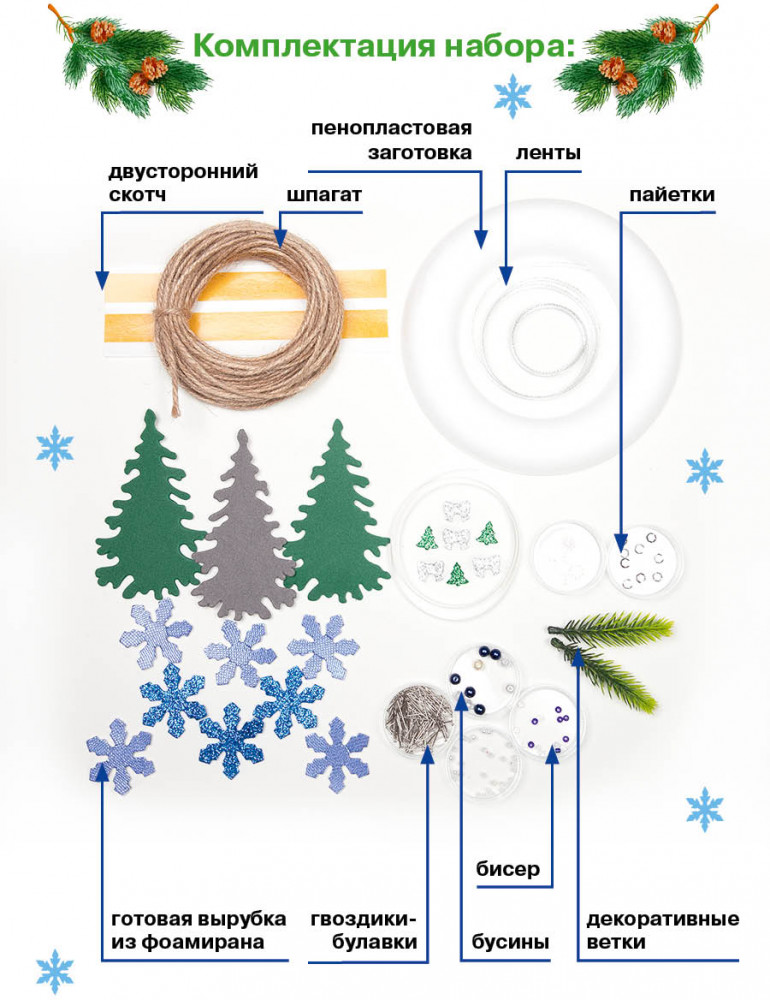 Комплектация набора:

пенопластовая заготовка

ленты

двусторонний скотч

шпагат

пайетки

бисер

готовая вырубка из фоамирана

гвоздики-булавки

бусины

декоративные ветки