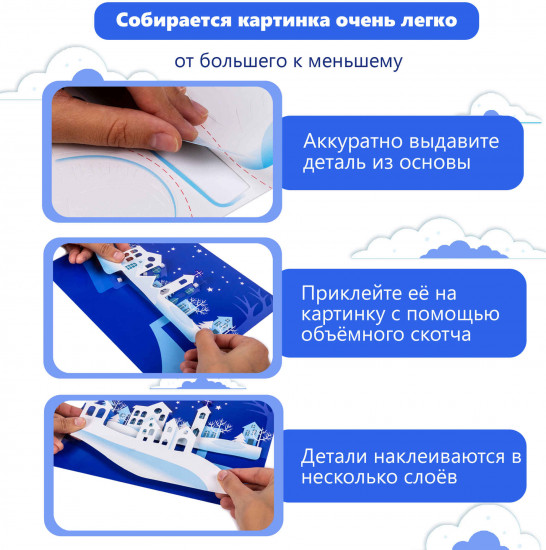 Собирается картинка очень легко

от большего к меньшему

Аккуратно выдавите деталь из основы

Приклейте её на картинку с помощью объёмного скотча

Детали наклеиваются в несколько слоёв