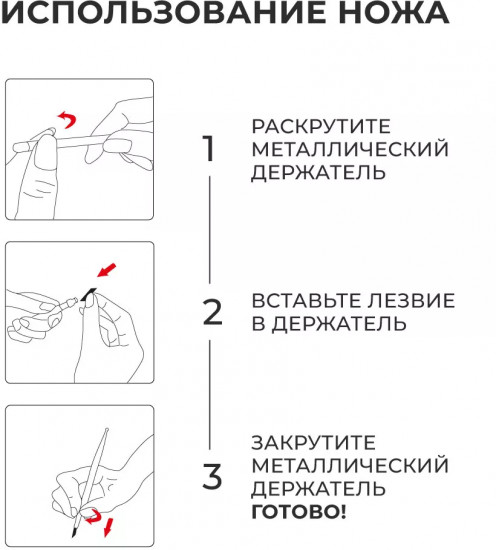 ИСПОЛЬЗОВАНИЕ НОЖА

1 РАСКРУТИТЕ МЕТАЛЛИЧЕСКИЙ ДЕРЖАТЕЛЬ

2 ВСТАВЬТЕ ЛЕЗВИЕ В ДЕРЖАТЕЛЬ

3 ЗАКРУТИТЕ МЕТАЛЛИЧЕСКИЙ ДЕРЖАТЕЛЬ
ГОТОВО!