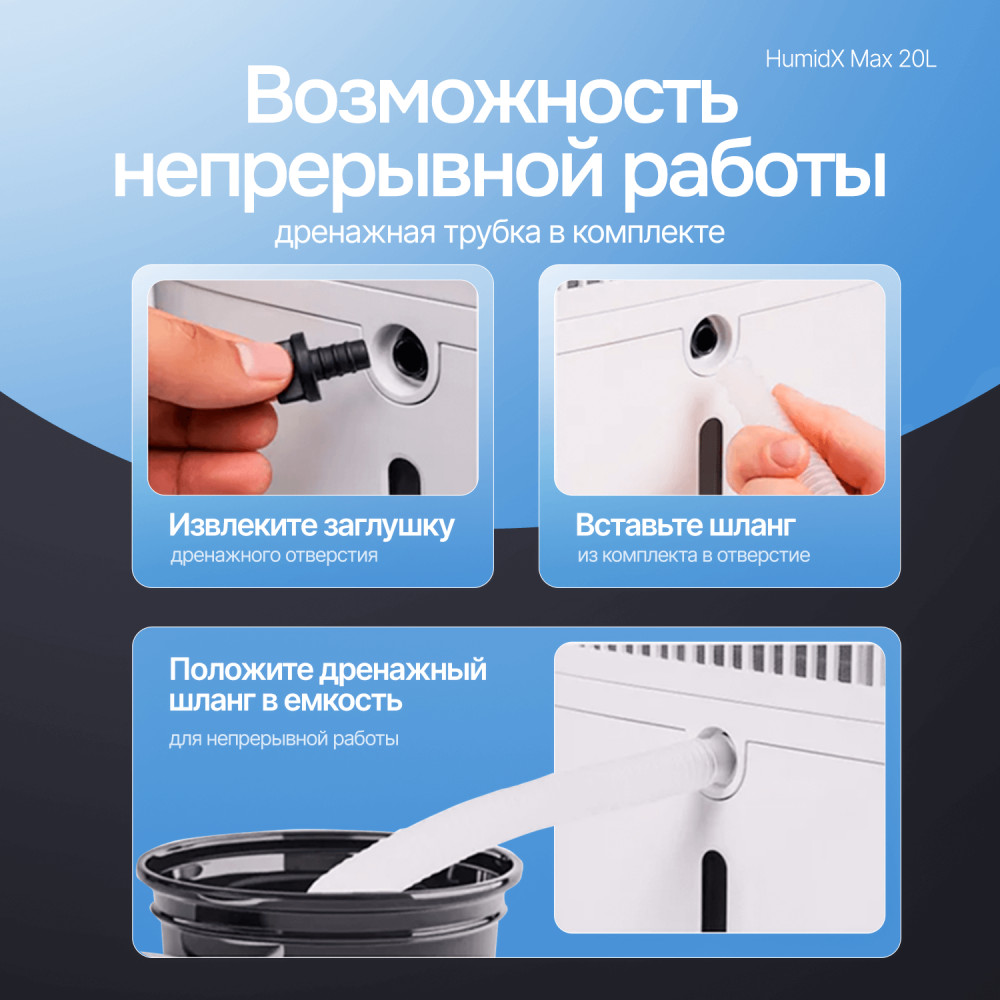 HumidX Max 20L

Возможность непрерывной работы

дренажная трубка в комплекте

Извлеките заглушку

дренажного отверстия

Вставьте шланг

из комплекта в отверстие

Положите дренажный шланг в емкость

для непрерывной работы