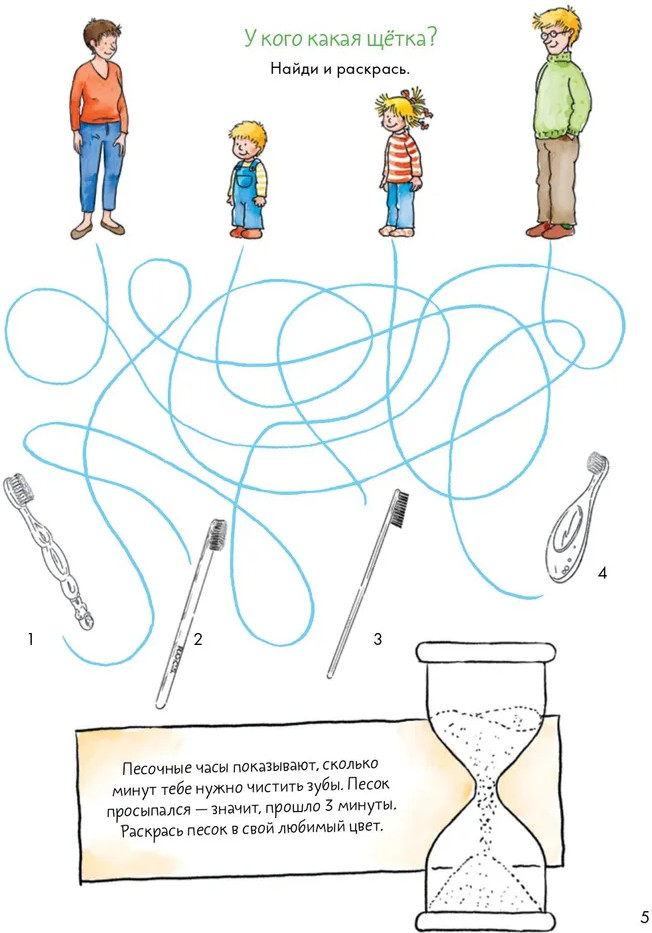 У кого какая щётка?

Найди и раскрась.

1

2

3

4

Песочные часы показывают, сколько минут тебе нужно чистить зубы. Песок просыпался — значит, прошло 3 минуты. Раскрась песок в свой любимый цвет.

5