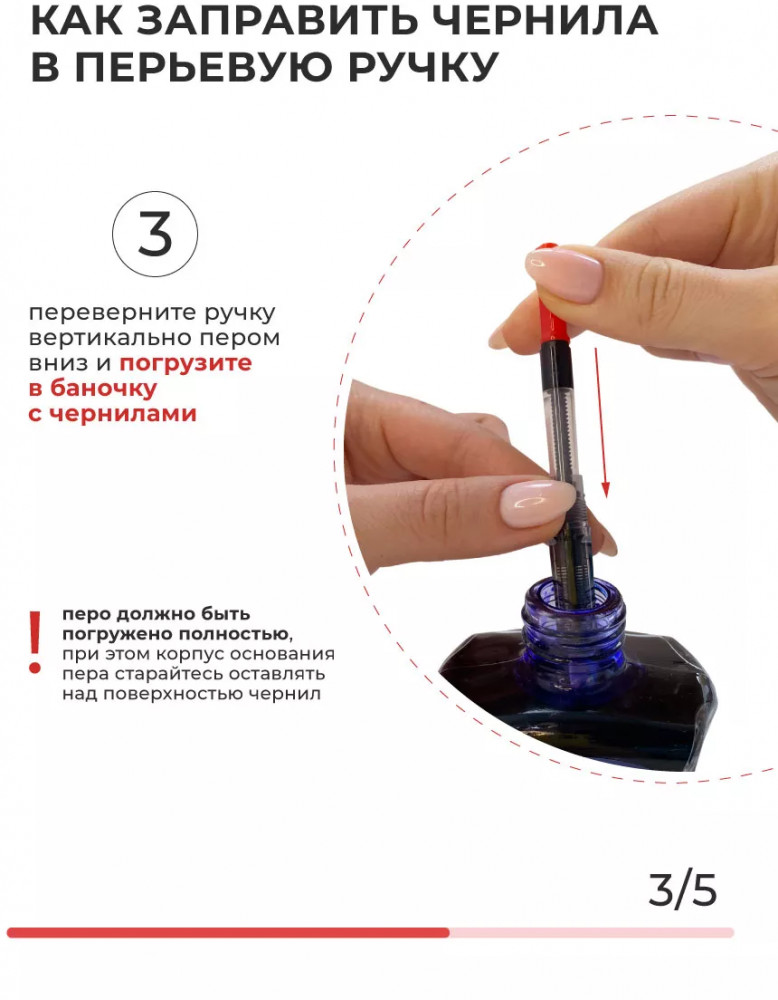 КАК ЗАПРАВИТЬ ЧЕРНИЛА В ПЕРЬЕВУЮ РУЧКУ

3

переверните ручку вертикально пером вниз и погрузите в баночку с чернилами

!

перо должно быть погружено полностью, при этом корпус основания пера старайтесь оставлять над поверхностью чернил

3/5