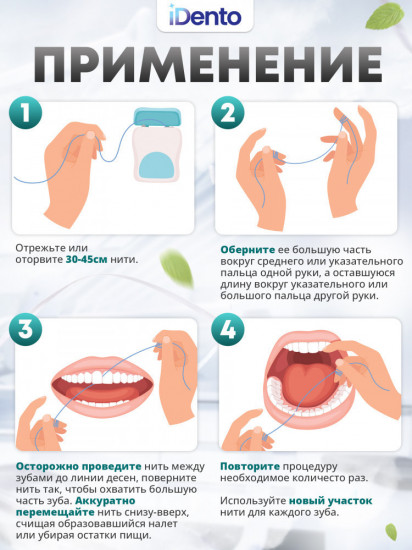 iDento

ПРИМЕНЕНИЕ

1

Отрежьте или оторвите 30-45см нити.

2

Оберните ее большую часть вокруг среднего или указательного пальца одной руки, а оставшуюся длину вокруг указательного или большого пальца другой руки.

3

Осторожно проведите нить между зубами до линии десен, поверните нить так, чтобы охватить большую часть зуба. Аккуратно перемещайте нить снизу-вверх, счищая образовавшийся налет или убирая остатки пищи.

4

Повторите процедуру необходимое количесто раз.

Используйте новый участок нити для каждого зуба.