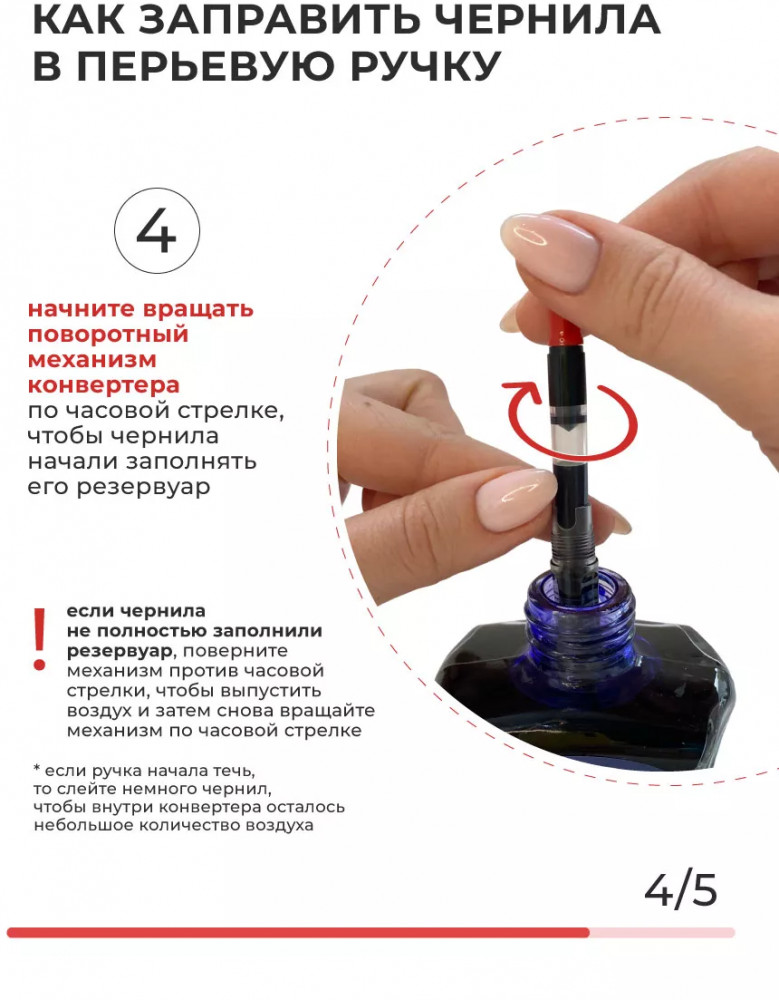 КАК ЗАПРАВИТЬ ЧЕРНИЛА В ПЕРЬЕВУЮ РУЧКУ

4

начните вращать поворотный механизм конвертера по часовой стрелке, чтобы чернила начали заполнять его резервуар

!

если чернила не полностью заполнили резервуар, поверните механизм против часовой стрелки, чтобы выпустить воздух и затем снова вращайте механизм по часовой стрелке

* если ручка начала течь, то слейте немного чернил, чтобы внутри конвертера осталось небольшое количество воздуха

4/5