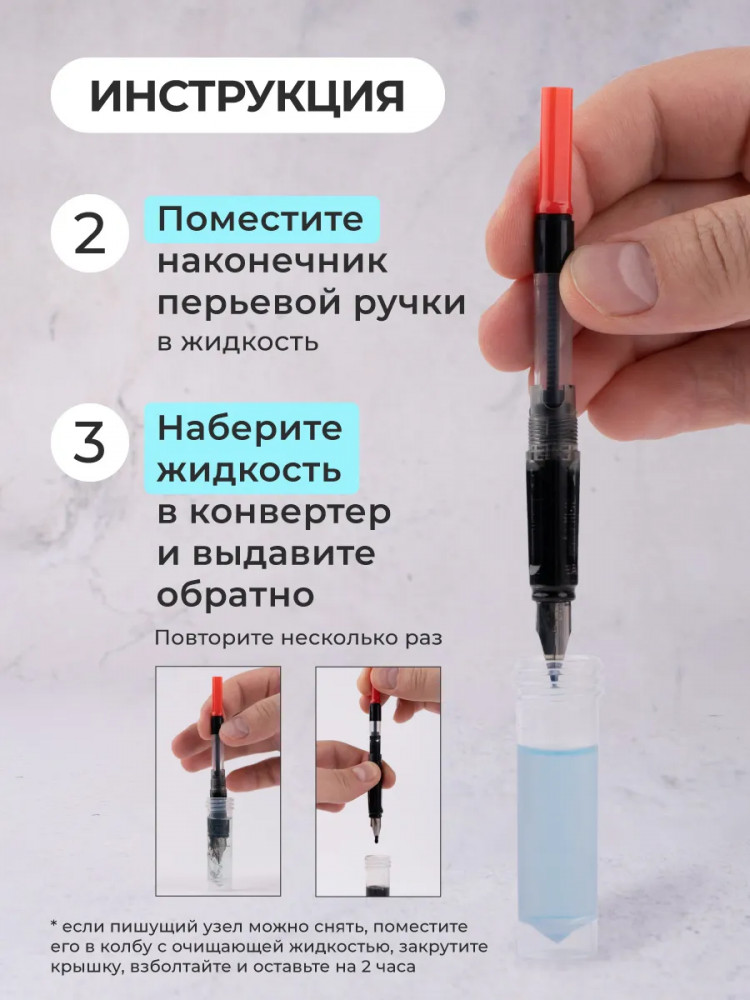 ИНСТРУКЦИЯ

2 Поместите наконечник перьевой ручки в жидкость

3 Наберите жидкость в конвертер и выдавите обратно

Повторите несколько раз

* если пишущий узел можно снять, поместите его в колбу с очищающей жидкостью, закрутите крышку, взболтайте и оставьте на 2 часа