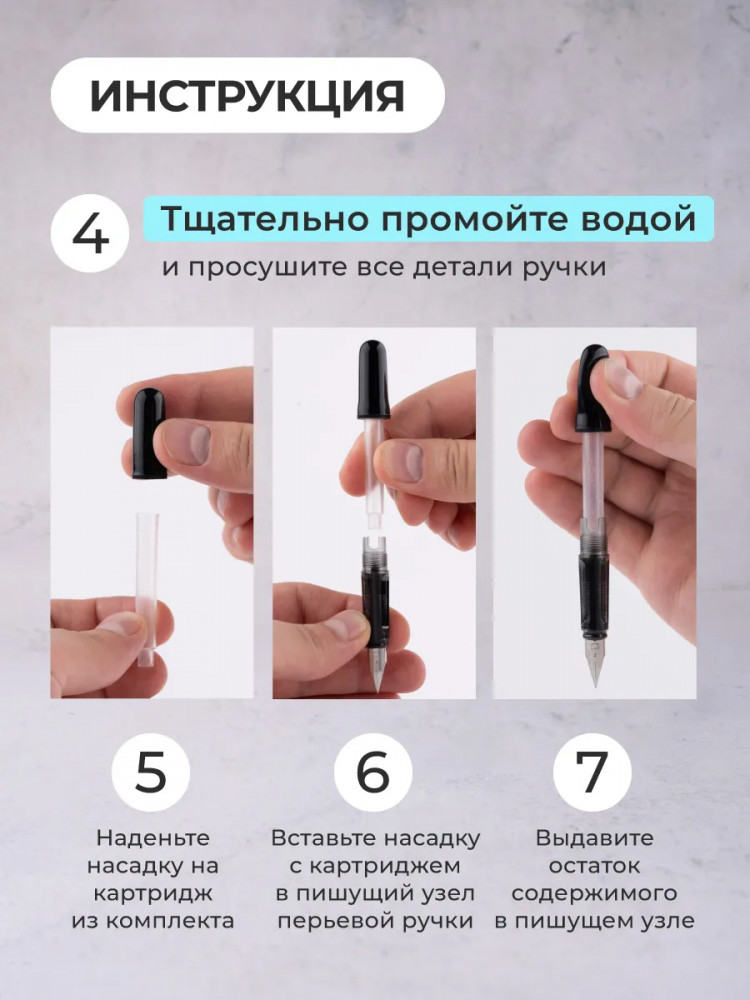 ИНСТРУКЦИЯ

4 Тщательно промойте водой и просушите все детали ручки

5
Наденьте насадку на картридж из комплекта

6
Вставьте насадку с картриджем в пишущий узел перьевой ручки

7
Выдавите остаток содержимого в пишущем узле