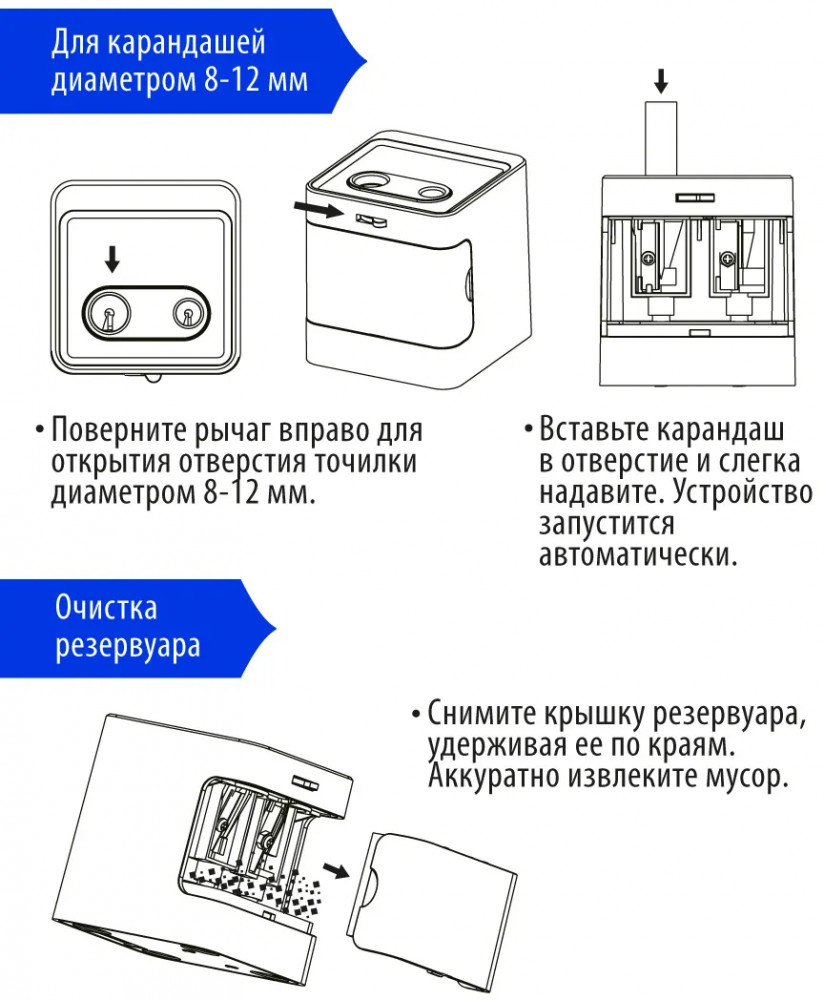 Для карандашей диаметром 8-12 мм

• Поверните рычаг вправо для открытия отверстия точилки диаметром 8-12 мм.

• Вставьте карандаш в отверстие и слегка надавите. Устройство запустится автоматически.

Очистка резервуара

• Снимите крышку резервуара, удерживая ее по краям. Аккуратно извлеките мусор.