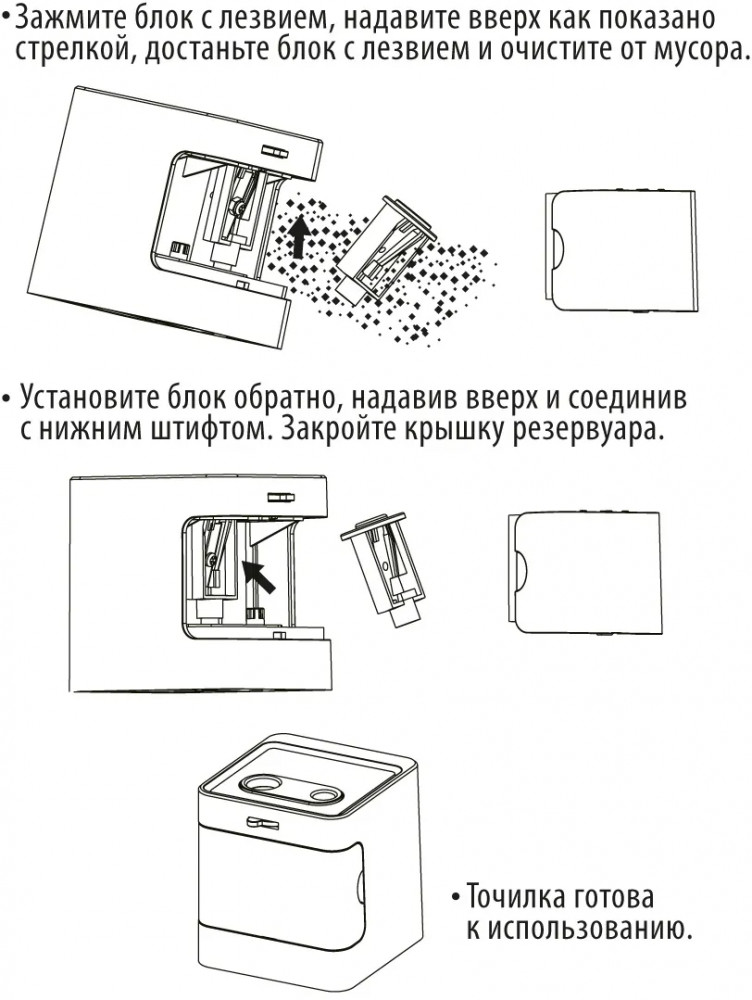 • Зажмите блок с лезвием, надавите вверх как показано стрелкой, достаньте блок с лезвием и очистите от мусора.

• Установите блок обратно, надавив вверх и соединив с нижним штифтом. Закройте крышку резервуара.

• Точилка готова к использованию.