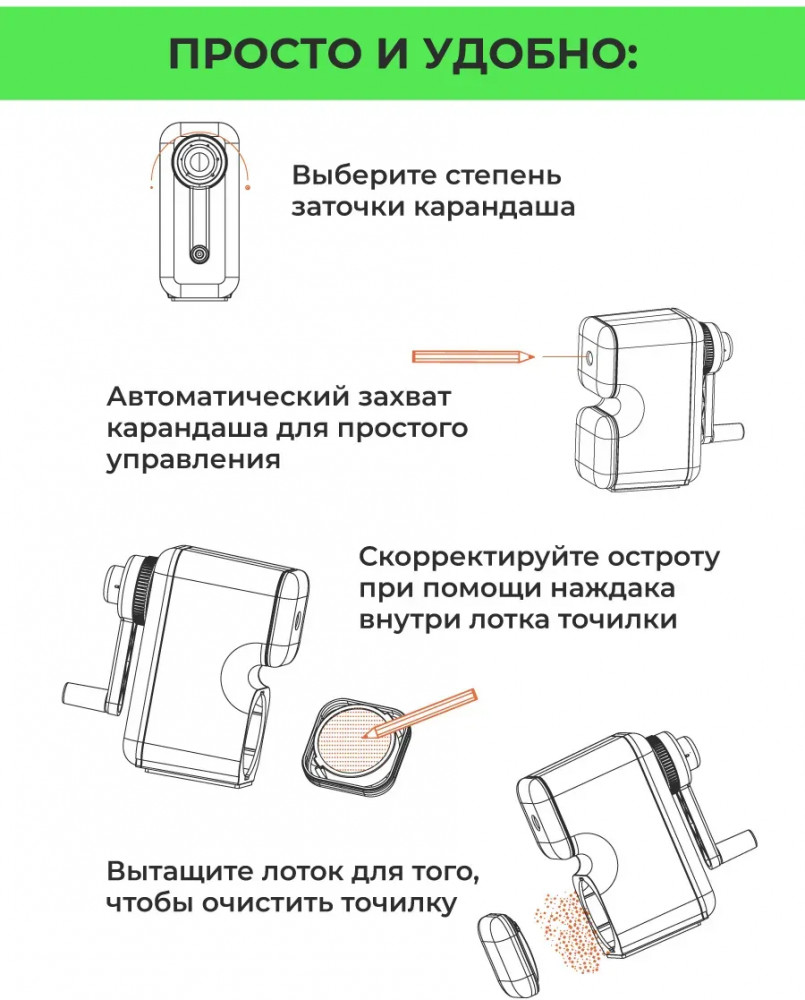 ПРОСТО И УДОБНО:

Выберите степень заточки карандаша

Автоматический захват карандаша для простого управления

Скорректируйте остроту при помощи наждака внутри лотка точилки

Вытащите лоток для того, чтобы очистить точилку