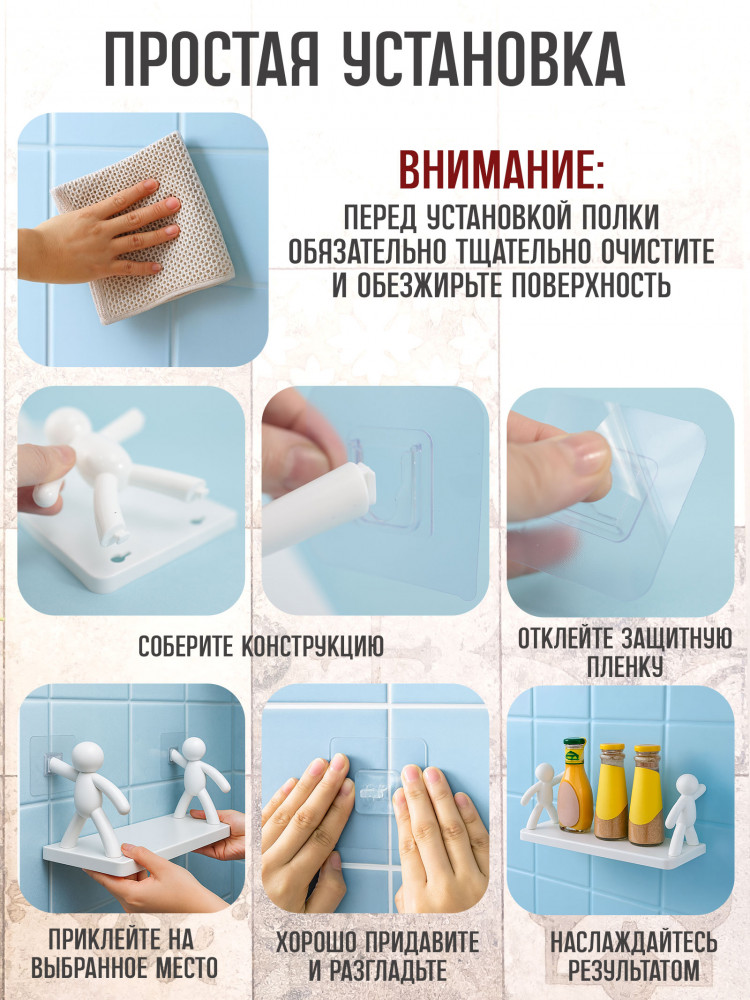 ПРОСТАЯ УСТАНОВКА

ВНИМАНИЕ:
ПЕРЕД УСТАНОВКОЙ ПОЛКИ ОБЯЗАТЕЛЬНО ТЩАТЕЛЬНО ОЧИСТИТЕ И ОБЕЗЖИРЬТЕ ПОВЕРХНОСТЬ

СОБЕРИТЕ КОНСТРУКЦИЮ

ОТКЛЕЙТЕ ЗАЩИТНУЮ ПЛЕНКУ

ПРИКЛЕЙТЕ НА ВЫБРАННОЕ МЕСТО

ХОРОШО ПРИДАВИТЕ И РАЗГЛАДЬТЕ

НАСЛАЖДАЙТЕСЬ РЕЗУЛЬТАТОМ