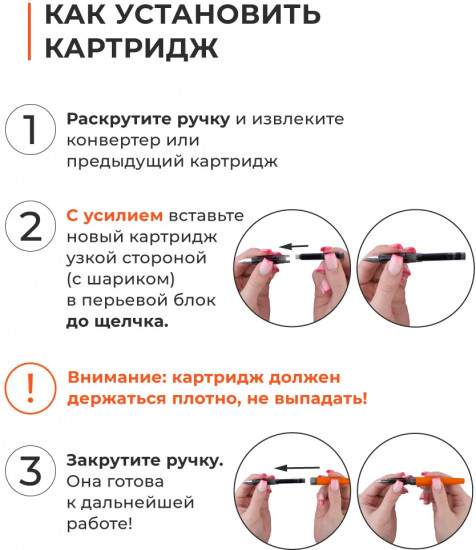 КАК УСТАНОВИТЬ КАРТРИДЖ

1

Раскрутите ручку и извлеките конвертер или предыдущий картридж

2

С усилием вставьте новый картридж узкой стороной (с шариком) в перьевой блок до щелчка.

!

Внимание: картридж должен держаться плотно, не выпадать!

3

Закрутите ручку. Она готова к дальнейшей работе!