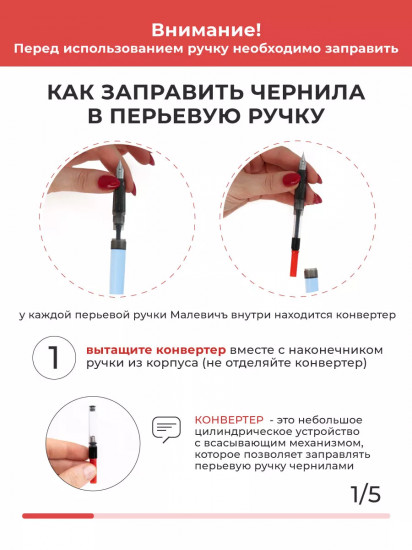 Внимание!
Перед использованием ручку необходимо заправить

КАК ЗАПРАВИТЬ ЧЕРНИЛА В ПЕРЬЕВУЮ РУЧКУ

у каждой перьевой ручки Малевичъ внутри находится конвертер

1

вытащите конвертер вместе с наконечником ручки из корпуса (не отделяйте конвертер)

КОНВЕРТЕР - это небольшое цилиндрическое устройство с всасывающим механизмом, которое позволяет заправлять перьевую ручку чернилами

1/5