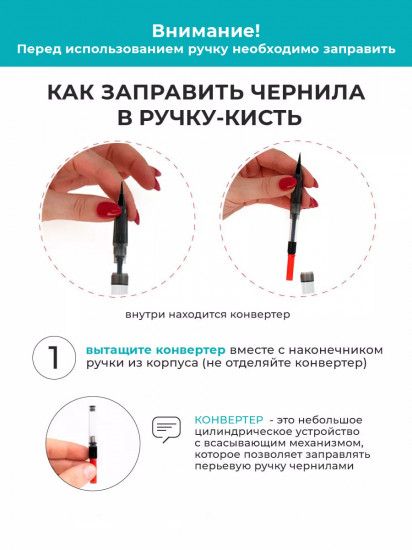 Внимание!
Перед использованием ручку необходимо заправить

КАК ЗАПРАВИТЬ ЧЕРНИЛА В РУЧКУ-КИСТЬ

внутри находится конвертер

1 вытащите конвертер вместе с наконечником ручки из корпуса (не отделяйте конвертер)

КОНВЕРТЕР - это небольшое цилиндрическое устройство с всасывающим механизмом, которое позволяет заправлять перьевую ручку чернилами