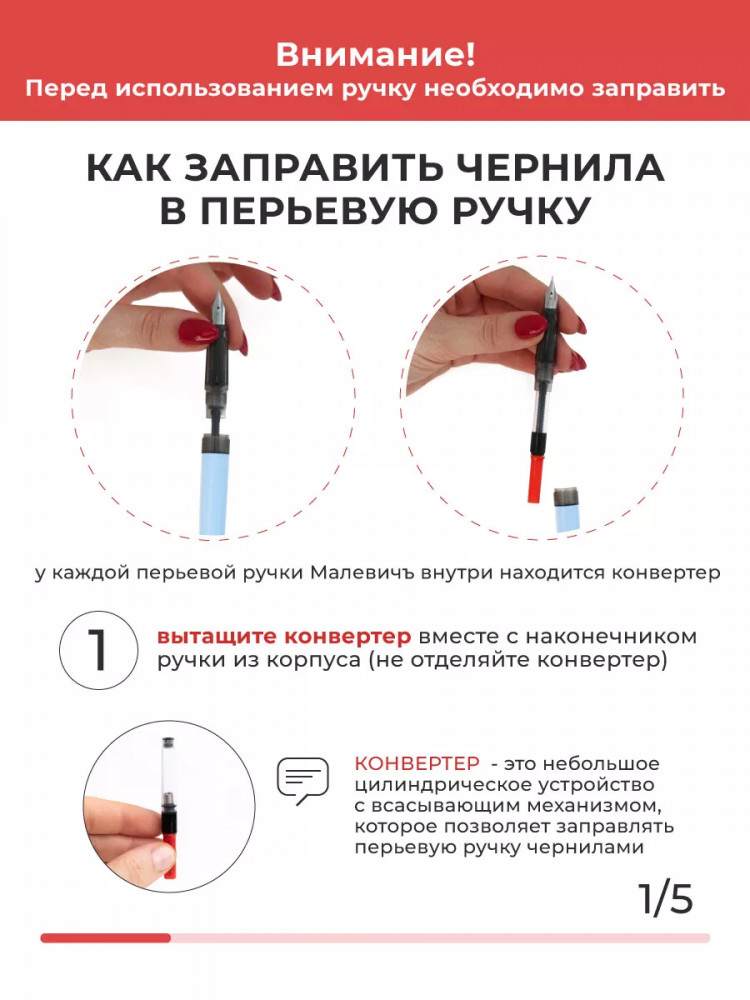 Внимание!
Перед использованием ручку необходимо заправить

КАК ЗАПРАВИТЬ ЧЕРНИЛА В ПЕРЬЕВУЮ РУЧКУ

у каждой перьевой ручки Малевичъ внутри находится конвертер

1

вытащите конвертер вместе с наконечником ручки из корпуса (не отделяйте конвертер)

КОНВЕРТЕР - это небольшое цилиндрическое устройство с всасывающим механизмом, которое позволяет заправлять перьевую ручку чернилами

1/5