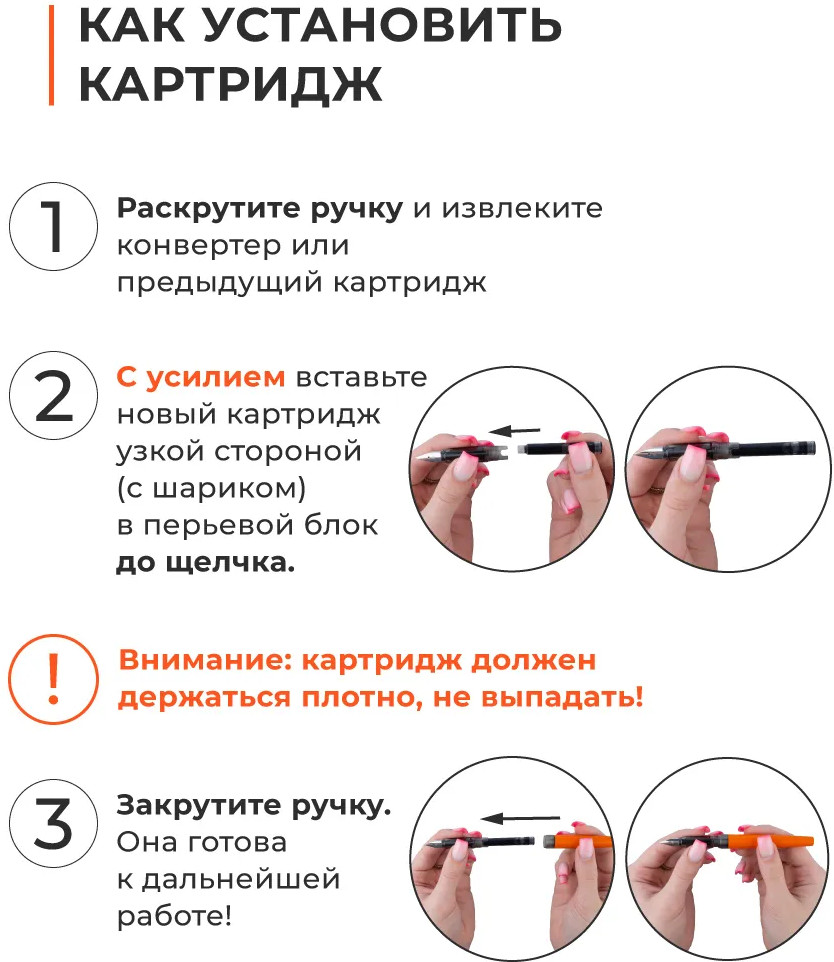 КАК УСТАНОВИТЬ КАРТРИДЖ

1 Раскрутите ручку и извлеките конвертер или предыдущий картридж

2 С усилием вставьте новый картридж узкой стороной (с шариком) в перьевой блок до щелчка.

! Внимание: картридж должен держаться плотно, не выпадать!

3 Закрутите ручку. Она готова к дальнейшей работе!