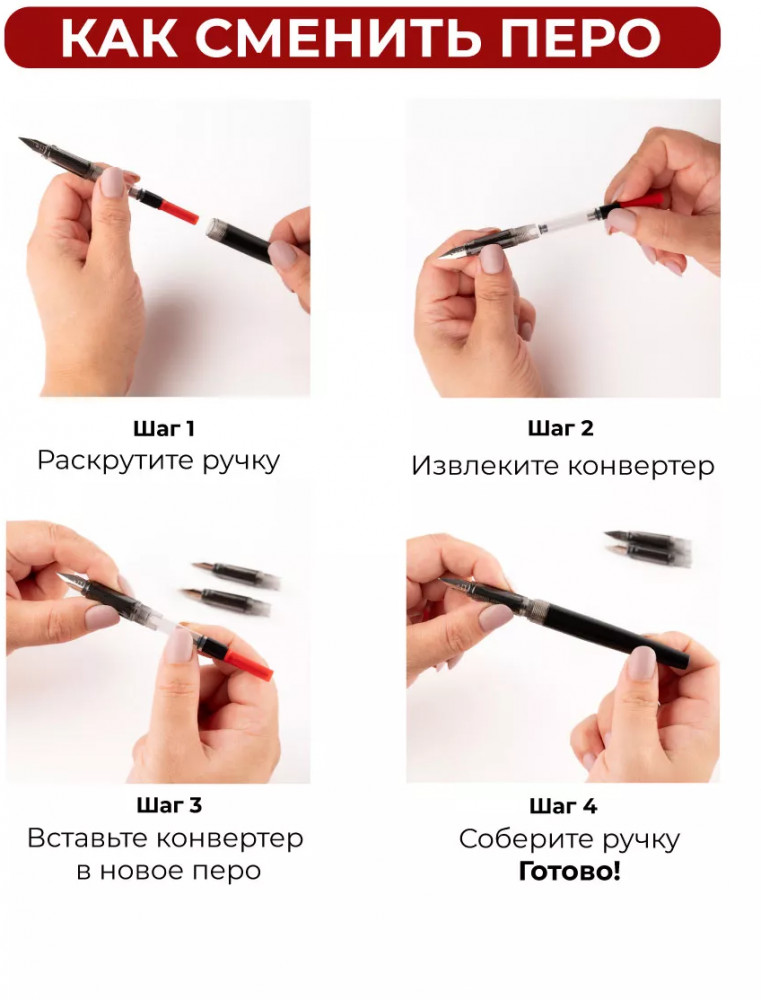 КАК СМЕНИТЬ ПЕРО

Шаг 1
Раскрутите ручку

Шаг 2
Извлеките конвертер

Шаг 3
Вставьте конвертер в новое перо

Шаг 4
Соберите ручку
Готово!