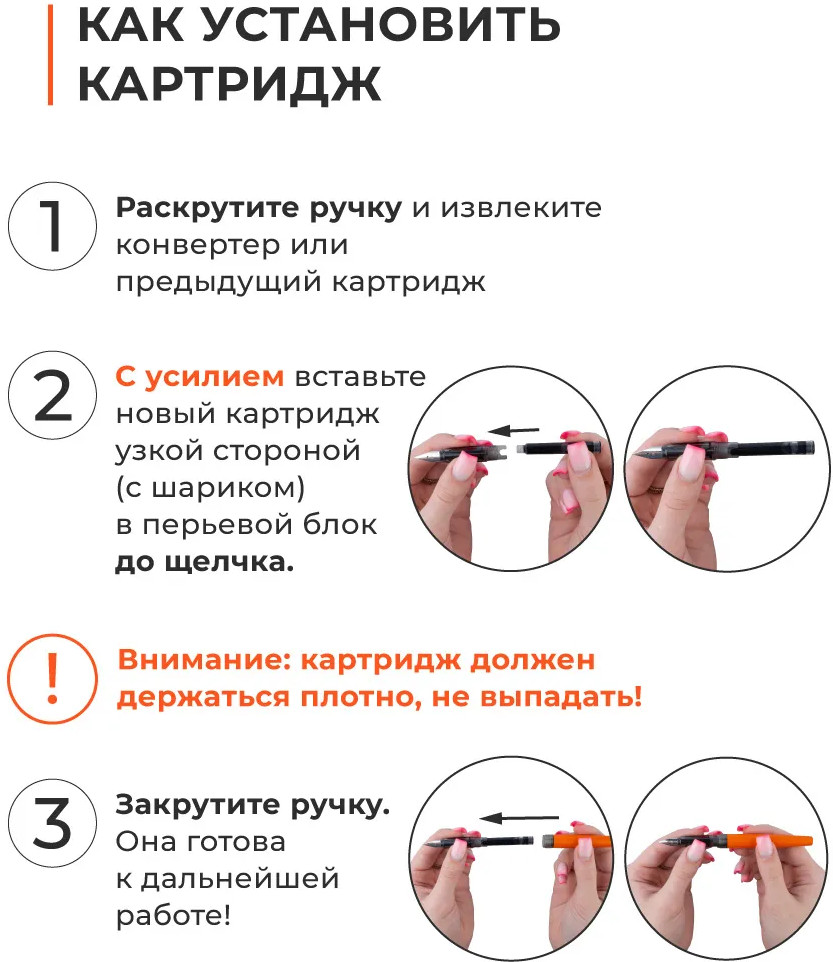 КАК УСТАНОВИТЬ КАРТРИДЖ

1 Раскрутите ручку и извлеките конвертер или предыдущий картридж

2 С усилием вставьте новый картридж узкой стороной (с шариком) в перьевой блок до щелчка.

! Внимание: картридж должен держаться плотно, не выпадать!

3 Закрутите ручку. Она готова к дальнейшей работе!