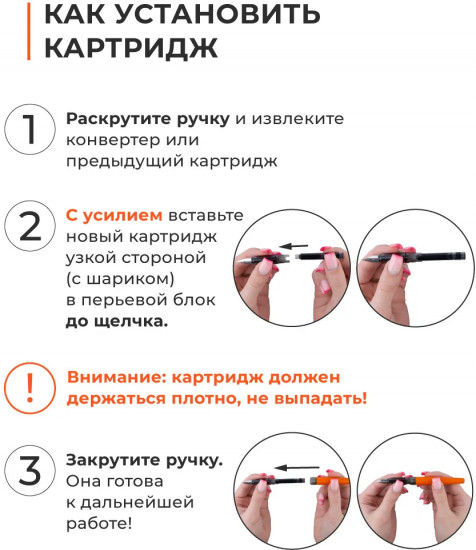 КАК УСТАНОВИТЬ КАРТРИДЖ

1 Раскрутите ручку и извлеките конвертер или предыдущий картридж

2 С усилием вставьте новый картридж узкой стороной (с шариком) в перьевой блок до щелчка.

! Внимание: картридж должен держаться плотно, не выпадать!

3 Закрутите ручку. Она готова к дальнейшей работе!