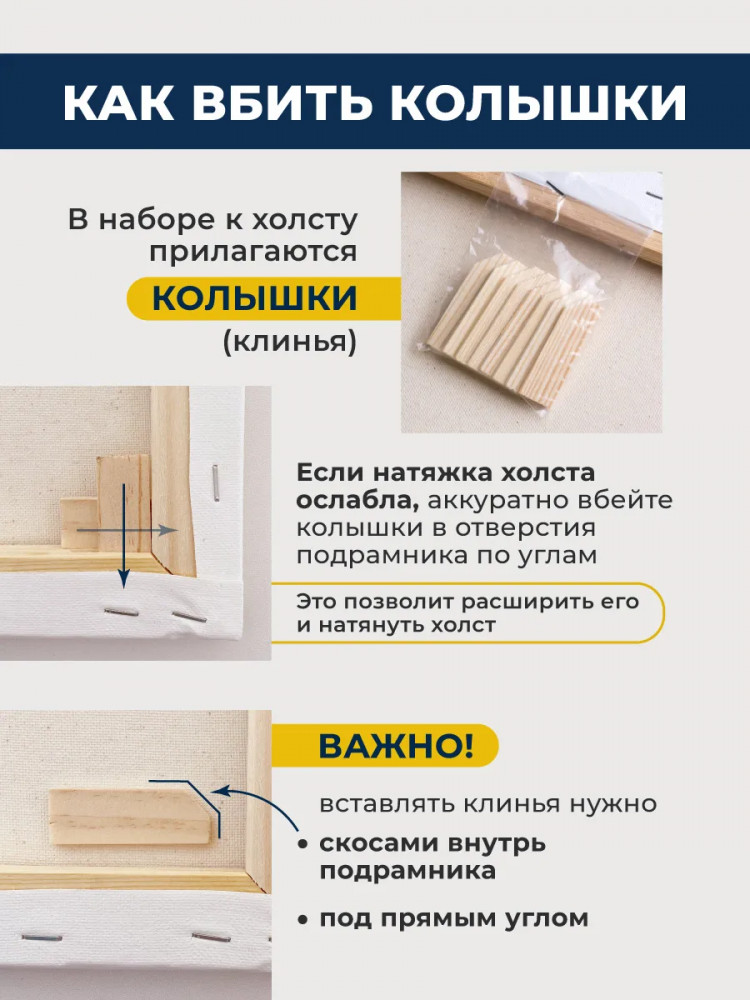 КАК ВБИТЬ КОЛЫШКИ

В наборе к холсту прилагаются

КОЛЫШКИ

(клинья)

Если натяжка холста ослабла, аккуратно вбейте колышки в отверстия подрамника по углам

Это позволит расширить его и натянуть холст

ВАЖНО!

вставлять клинья нужно

• скосами внутрь подрамника

• под прямым углом