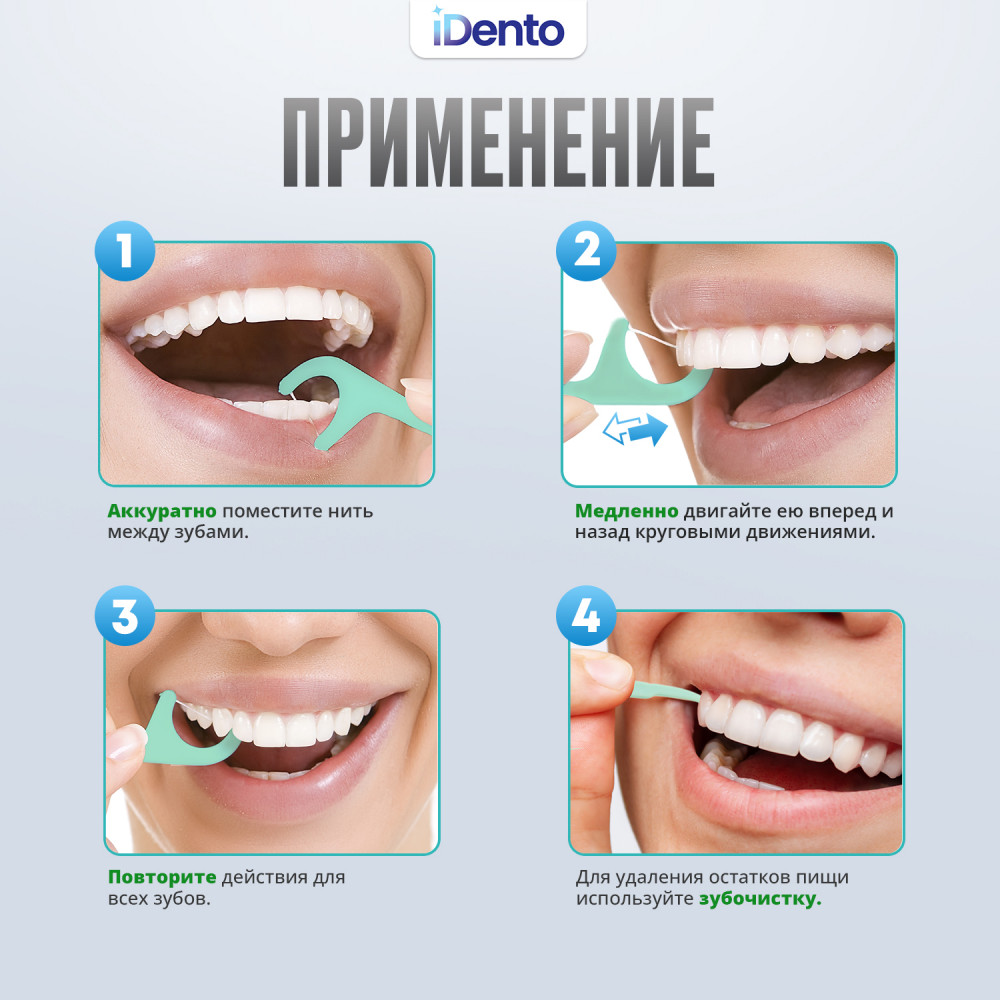 iDento

ПРИМЕНЕНИЕ

1

Аккуратно поместите нить между зубами.

2

Медленно двигайте ею вперед и назад круговыми движениями.

3

Повторите действия для всех зубов.

4

Для удаления остатков пищи используйте зубочистку.