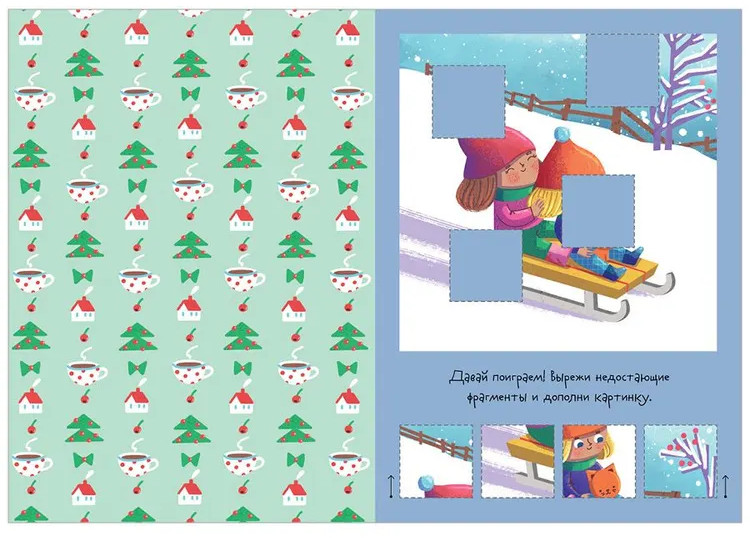 Давай поиграем! Вырежи недостающие фрагменты и дополни картинку.