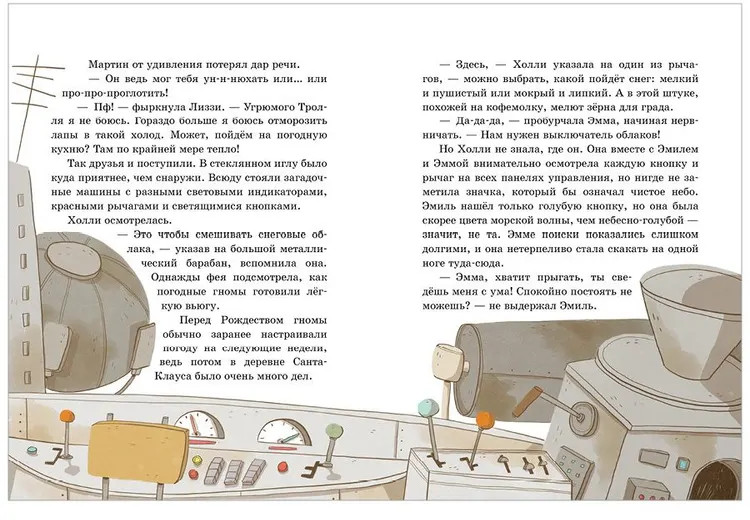 Мартин от удивления потерял дар речи.

— Он ведь мог тебя ун-н-нюхать или... или про-про-проглотить!

— Пф! — фыркнула Лиззи. — Угрюмого Тролля я не боюсь. Гораздо больше я боюсь отморозить лапы в такой холод. Может, пойдём на погодную кухню? Там по крайней мере тепло!

Так друзья и поступили. В стеклянном иглу было куда приятнее, чем снаружи. Всюду стояли загадочные машины с разными световыми индикаторами, красными рычагами и светящимися кнопками.

Холли осмотрелась.

— Это чтобы смешивать снеговые облака, — указав на большой металлический барабан, вспомнила она. Однажды фея подсмотрела, как погодные гномы готовили лёгкую вьюгу.

Перед Рождеством гномы обычно заранее настраивали погоду на следующие недели, ведь потом в деревне Санта-Клауса было очень много дел.

— Здесь, — Холли указала на один из рычагов, — можно выбрать, какой пойдёт снег: мелкий и пушистый или мокрый и липкий. А в этой штуке, похожей на кофемолку, мелют зёрна для града.

— Да-да-да, — пробурчала Эмма, начиная нервничать. — Нам нужен выключатель облаков!

Но Холли не знала, где он. Она вместе с Эмилем и Эммой внимательно осмотрела каждую кнопку и рычаг на всех панелях управления, но нигде не заметила значка, который бы означал чистое небо. Эмиль нашёл только голубую кнопку, но она была скорее цвета морской волны, чем небесно-голубой — значит, не та. Эмме поиски показались слишком долгими, и она нетерпеливо стала скакать на одной ноге туда-сюда.

— Эмма, хватит прыгать, ты сведёшь меня с ума! Спокойно постоять не можешь? — не выдержал Эмиль.