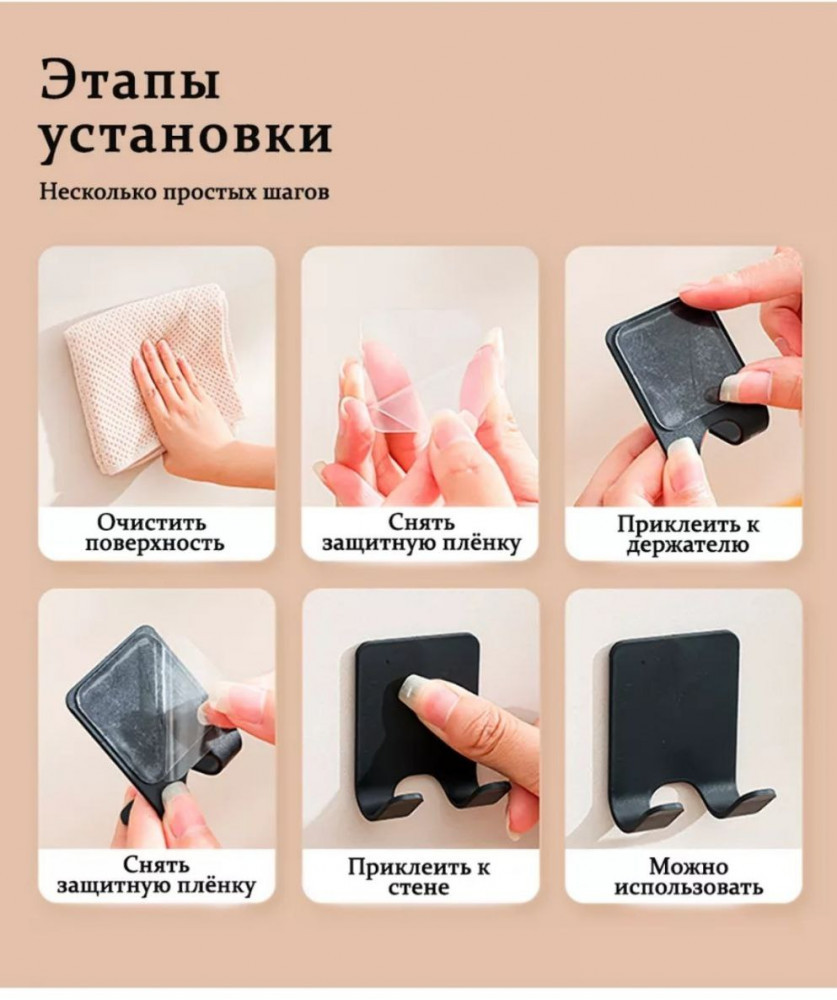 Этапы установки

Несколько простых шагов

Очистить поверхность

Снять защитную плёнку

Приклеить к держателю

Снять защитную плёнку

Приклеить к стене

Можно использовать