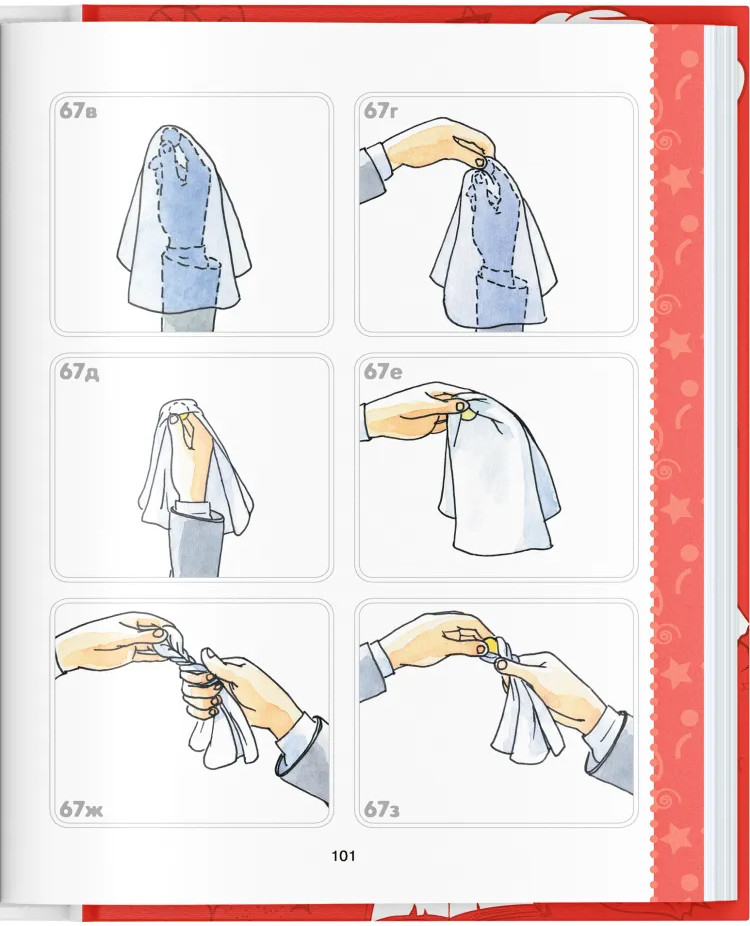 67в

67г

67д

67е

67ж

67з

101