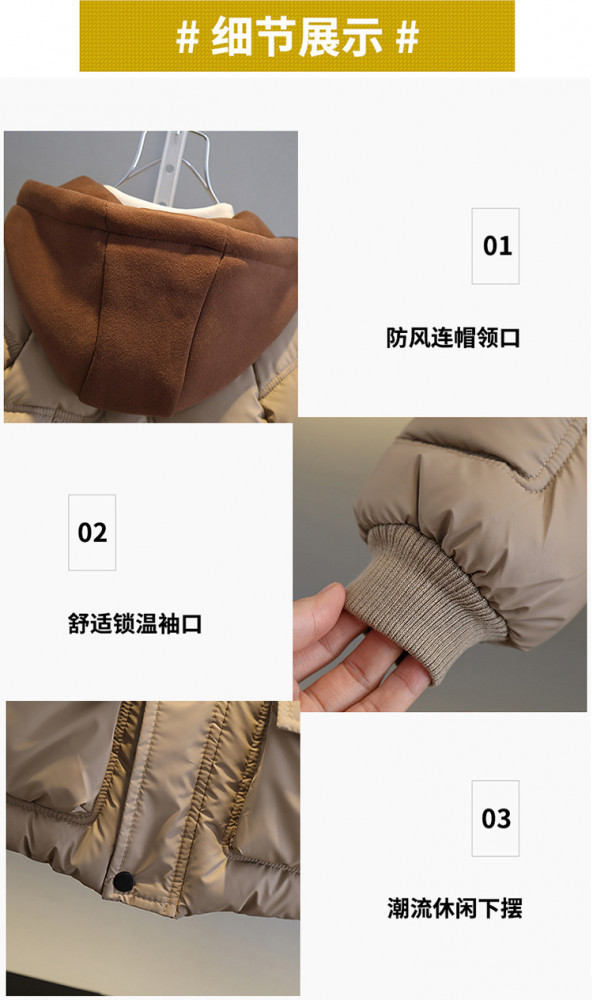 # 细节展示 #

01

防风连帽领口

02

舒适锁温袖口

03

潮流休闲下摆