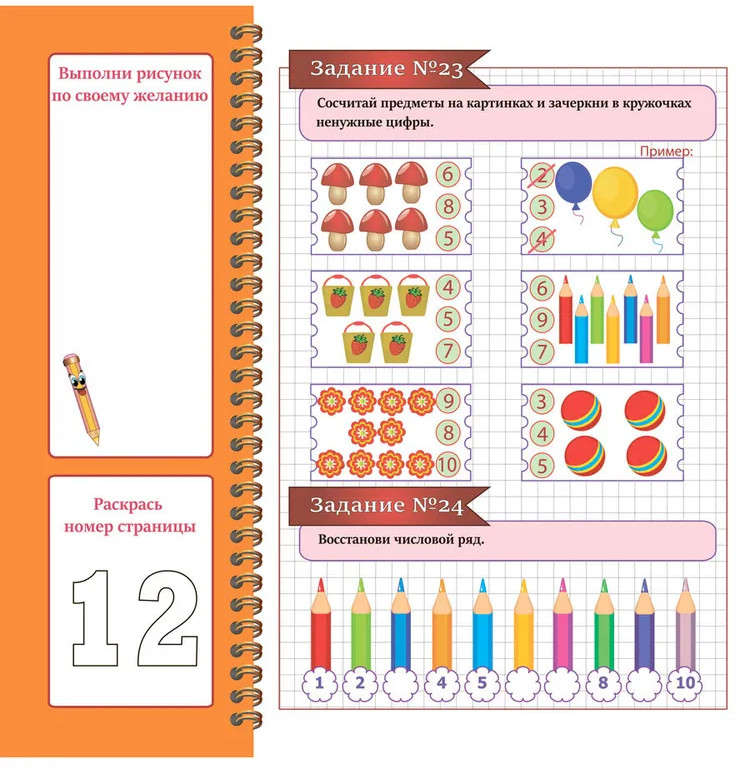 Выполни рисунок по своему желанию

Раскрась номер страницы

12

Задание №23

Сосчитай предметы на картинках и зачеркни в кружочках ненужные цифры.

Пример:

6
8
5

2
3
4

4
5
7

6
9
7

9
8
10

3
4
5

Задание №24

Восстанови числовой ряд.

1 2 4 5 8 10