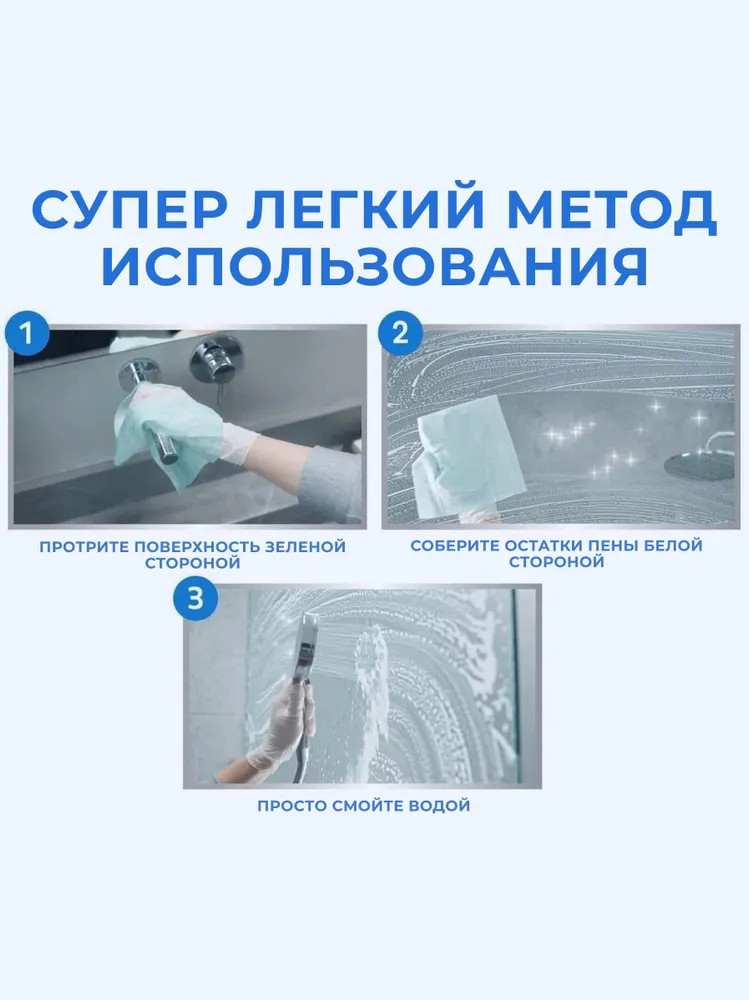 СУПЕР ЛЕГКИЙ МЕТОД ИСПОЛЬЗОВАНИЯ

1

ПРОТРИТЕ ПОВЕРХНОСТЬ ЗЕЛЕНОЙ СТОРОНОЙ

2

СОБЕРИТЕ ОСТАТКИ ПЕНЫ БЕЛОЙ СТОРОНОЙ

3

ПРОСТО СМОЙТЕ ВОДОЙ