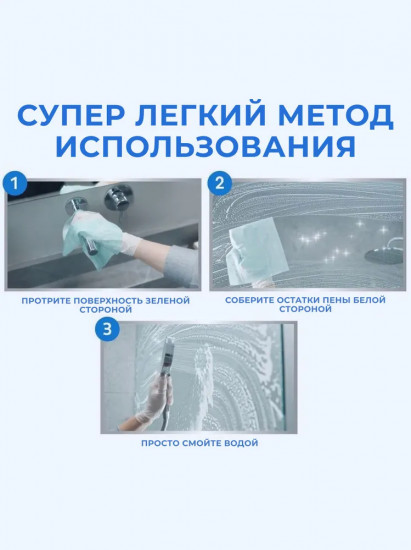 СУПЕР ЛЕГКИЙ МЕТОД ИСПОЛЬЗОВАНИЯ

1

ПРОТРИТЕ ПОВЕРХНОСТЬ ЗЕЛЕНОЙ СТОРОНОЙ

2

СОБЕРИТЕ ОСТАТКИ ПЕНЫ БЕЛОЙ СТОРОНОЙ

3

ПРОСТО СМОЙТЕ ВОДОЙ