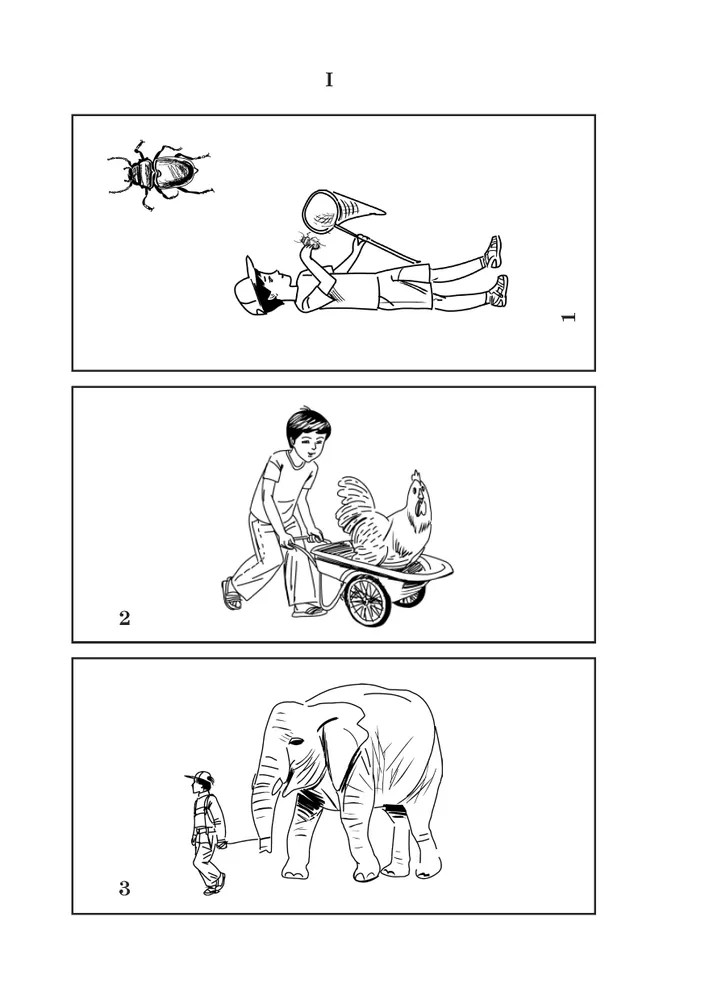 I

1

2

3