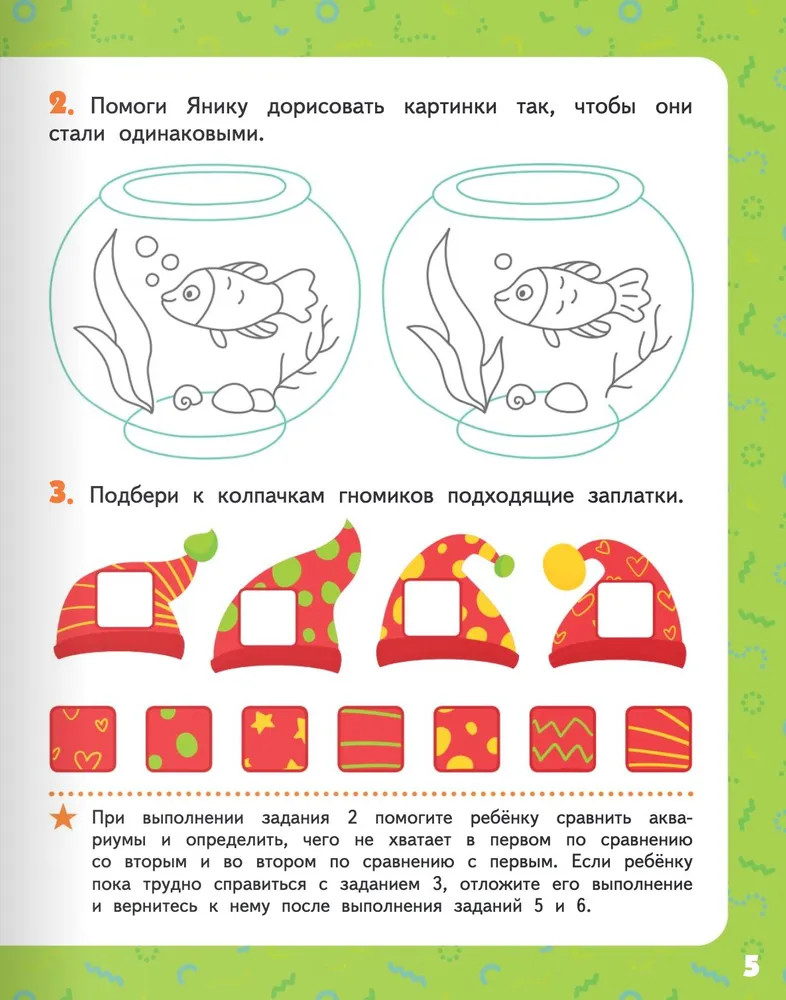 2. Помоги Янику дорисовать картинки так, чтобы они стали одинаковыми.

3. Подбери к колпачкам гномиков подходящие заплатки.

При выполнении задания 2 помогите ребёнку сравнить аквариумы и определить, чего не хватает в первом по сравнению со вторым и во втором по сравнению с первым. Если ребёнку пока трудно справиться с заданием 3, отложите его выполнение и вернитесь к нему после выполнения заданий 5 и 6.

5